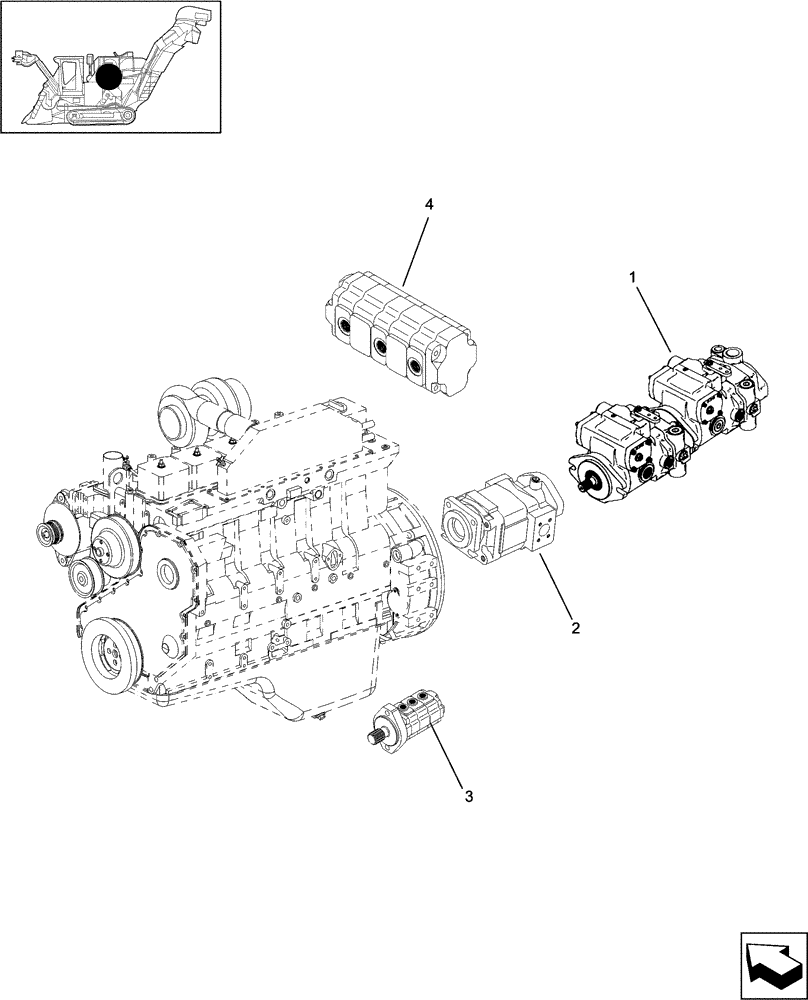 4

1

2

3