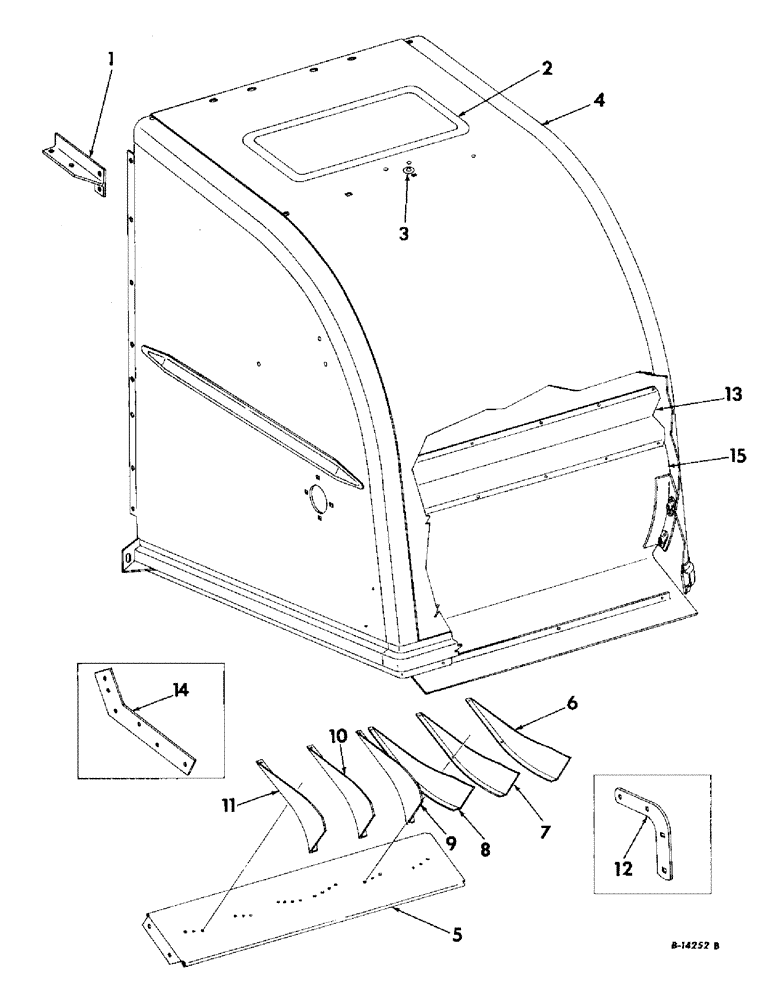 1
2
4
3
13
15
14
6
10
11
9
8
7
12
5
B-14252 B