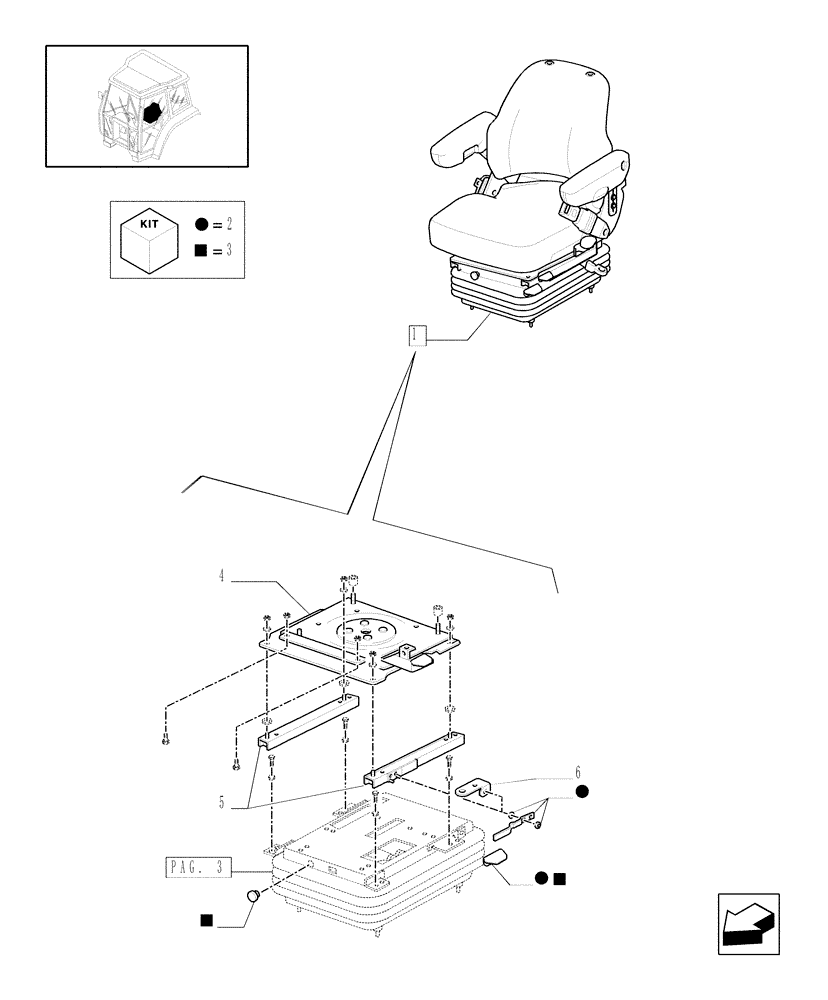 KIT
● = 2
■ = 3

1

4

5

6
●

PAG. 3

● ■

■