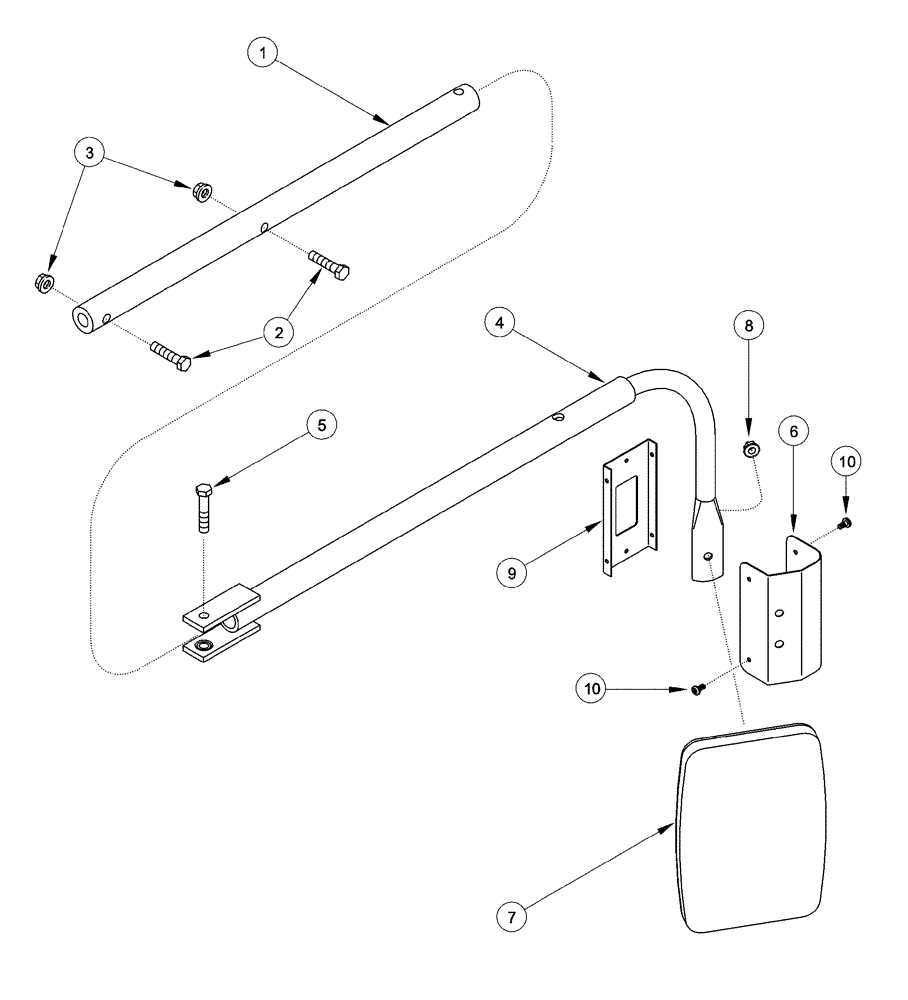 1
3
2
4
8
5
6
10
9
10
7