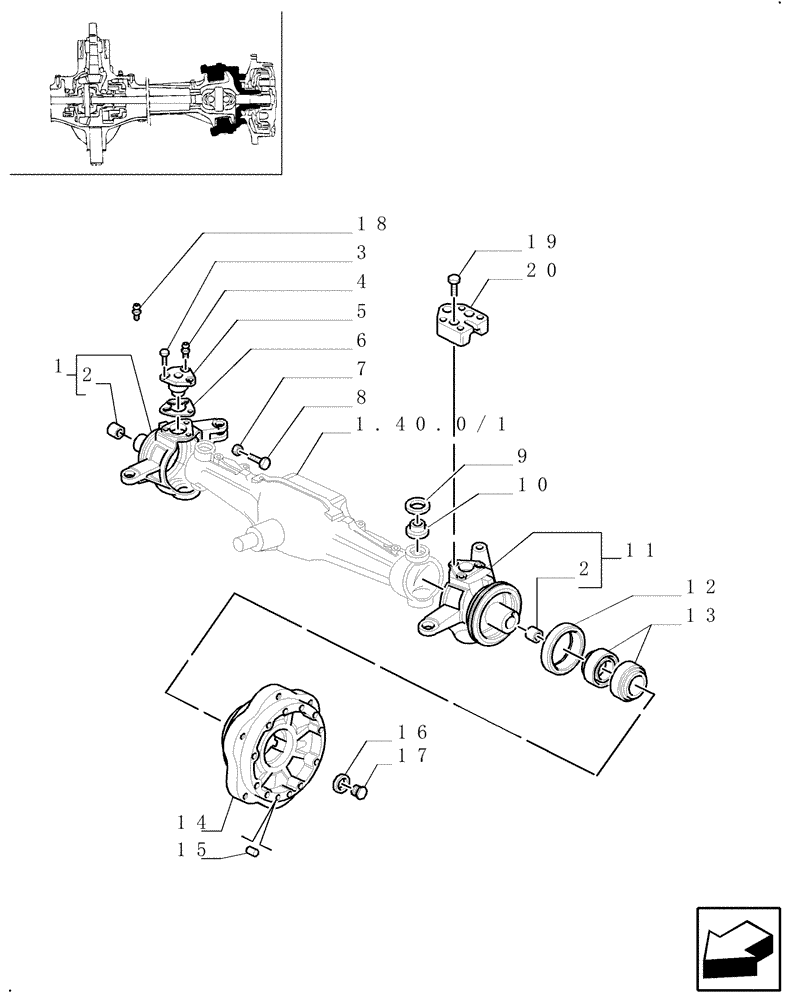 18
3
4
5
6
7
8
1.40.0/1
1
2
19
20
9
10
11
2
12
13
16
17
14
15