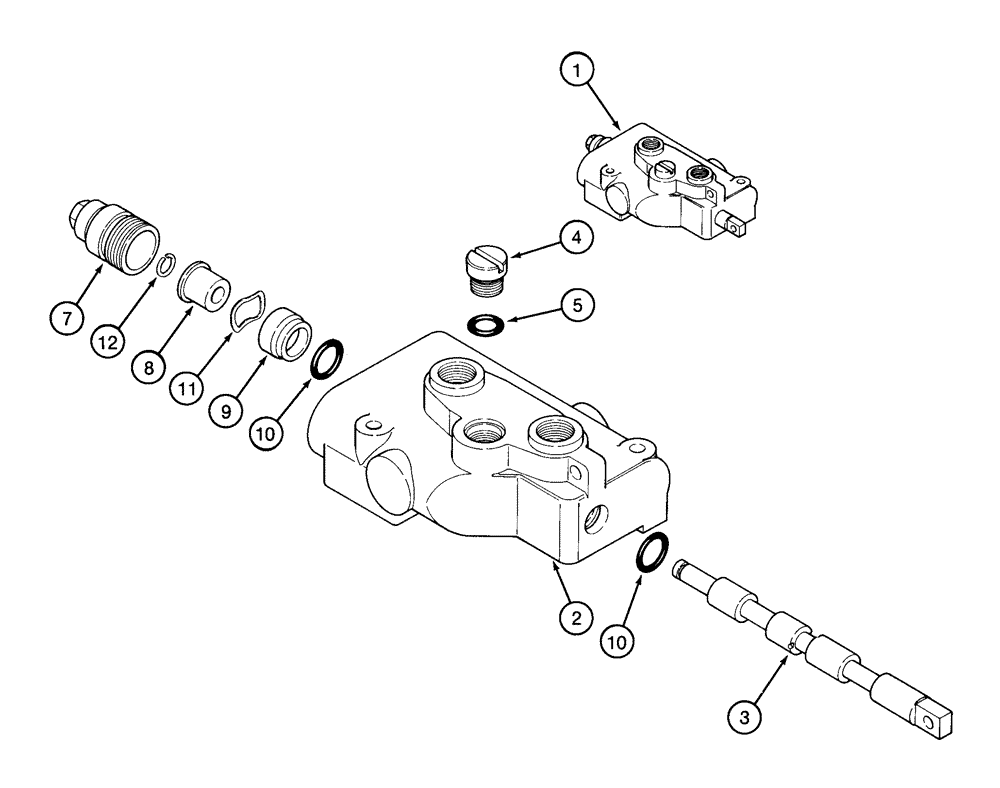 1
4
5
7
12
8
11
9
10
2
10
3