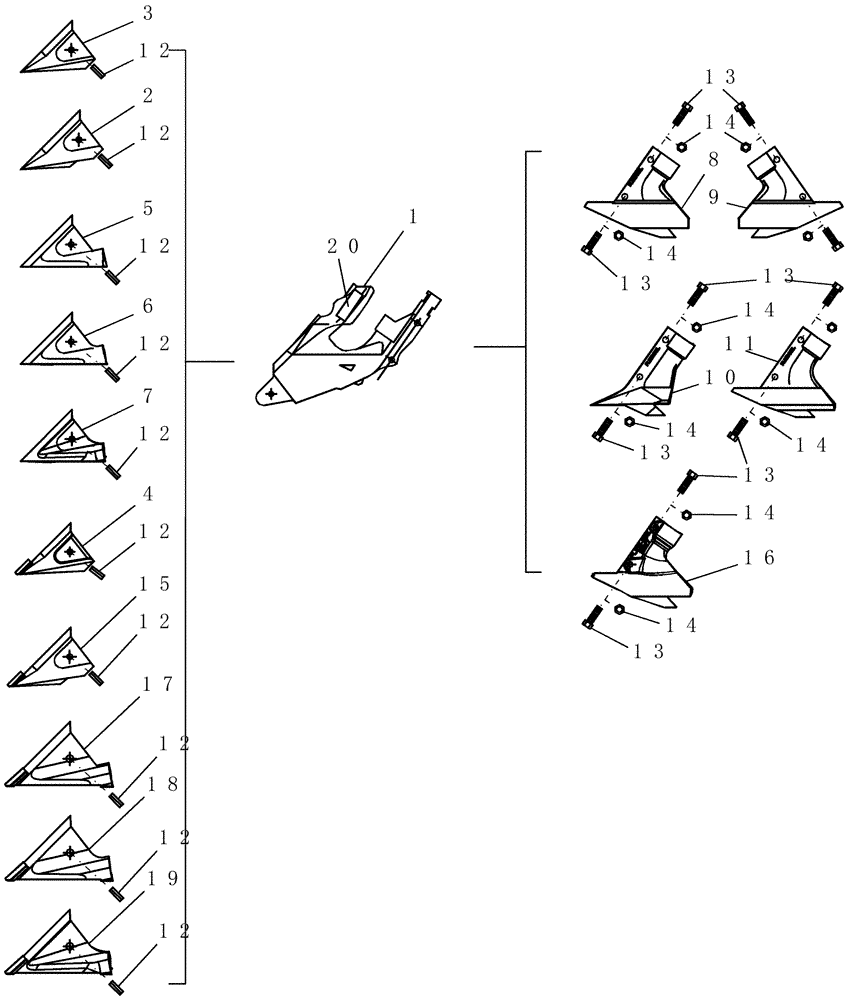 3
12
2
12
5
12
6
12
7
12
4
12
15
12
17
12
18
12
19
12
20
1
13
14
8
9
14
13
13
14
11
10
14
13
14
13
14
16
14
13