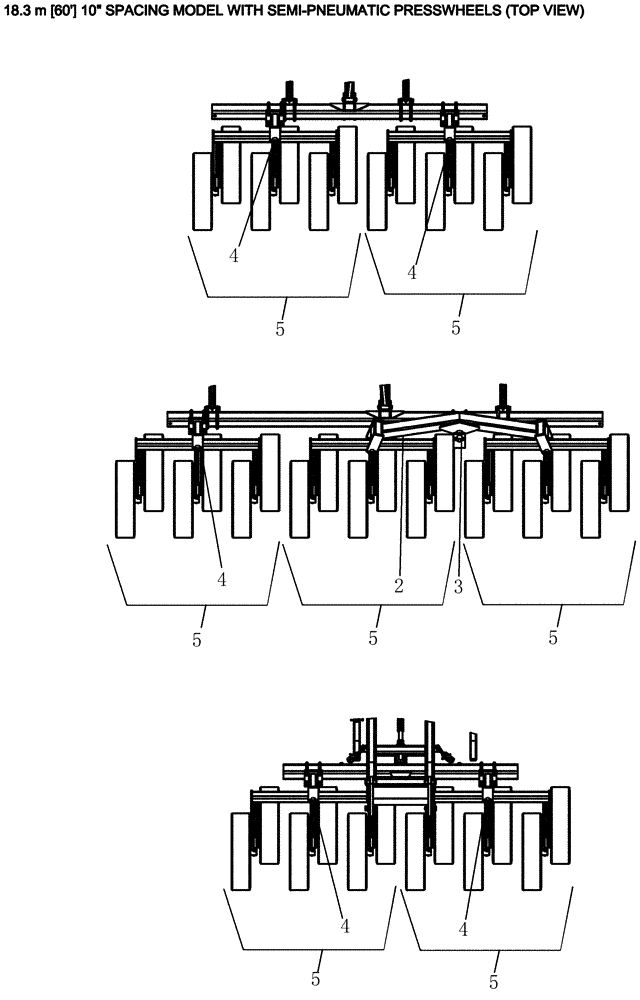 18.3 m [60'] 10" SPACING MODEL WITH SEMI-PNEUMATIC PRESSWHEELS (TOP VIEW)

4
4
5
5

4
2
3
5
5
5

4
4
5
5