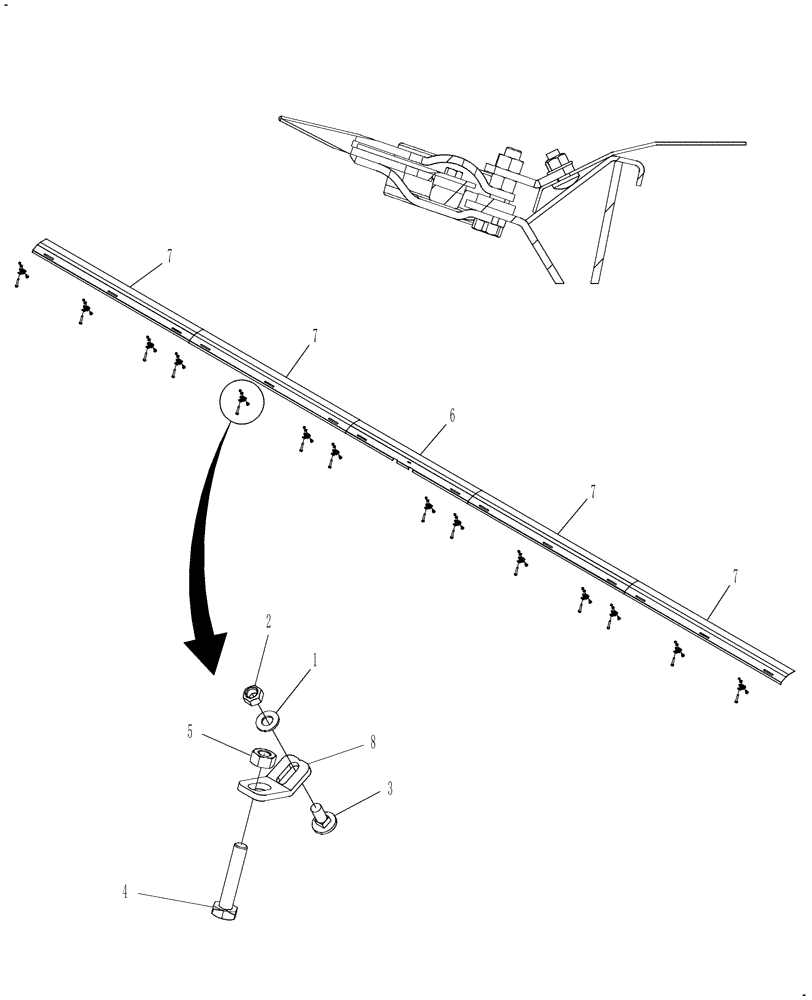 7
7
6
7
7
2
1
5
8
3
4