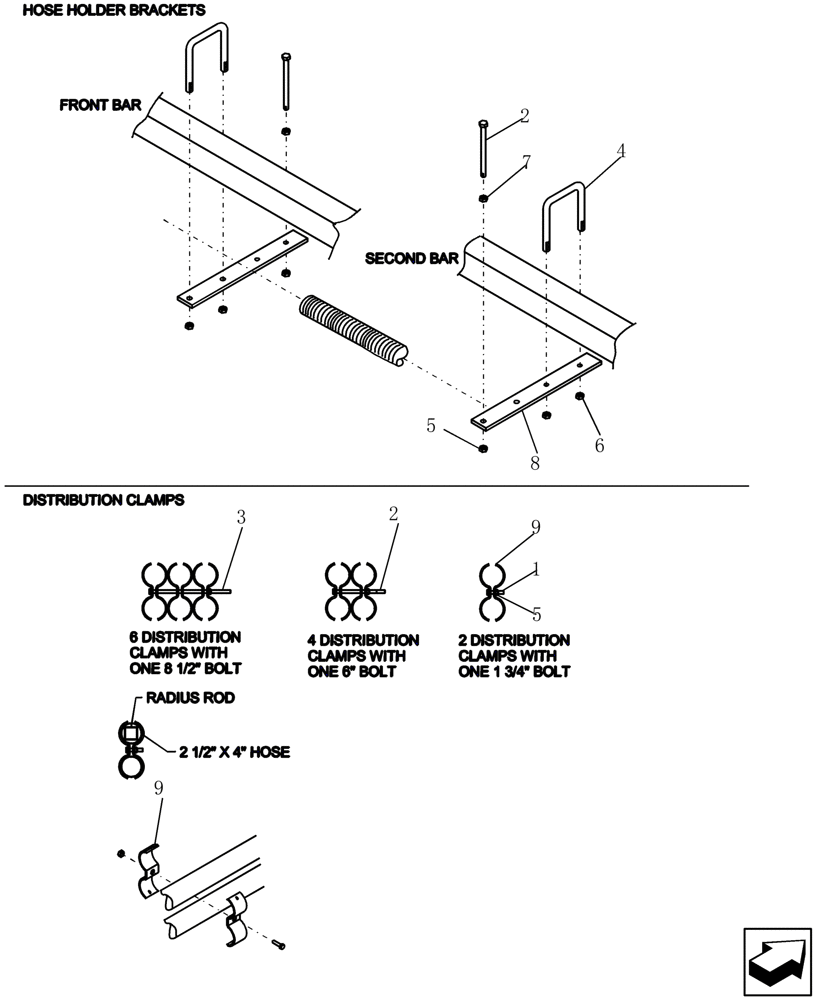 HOSE HOLDER BRACKETS

FRONT BAR

2

7

4

SECOND BAR

5

8

6

DISTRIBUTION CLAMPS

3

2

9

1

5

6 DISTRIBUTION CLAMPS WITH ONE 8 1/2" BOLT

4 DISTRIBUTION CLAMPS WITH ONE 6" BOLT

2 DISTRIBUTION CLAMPS WITH ONE 1 3/4" BOLT

RADIUS ROD

2 1/2" X 4" HOSE

9