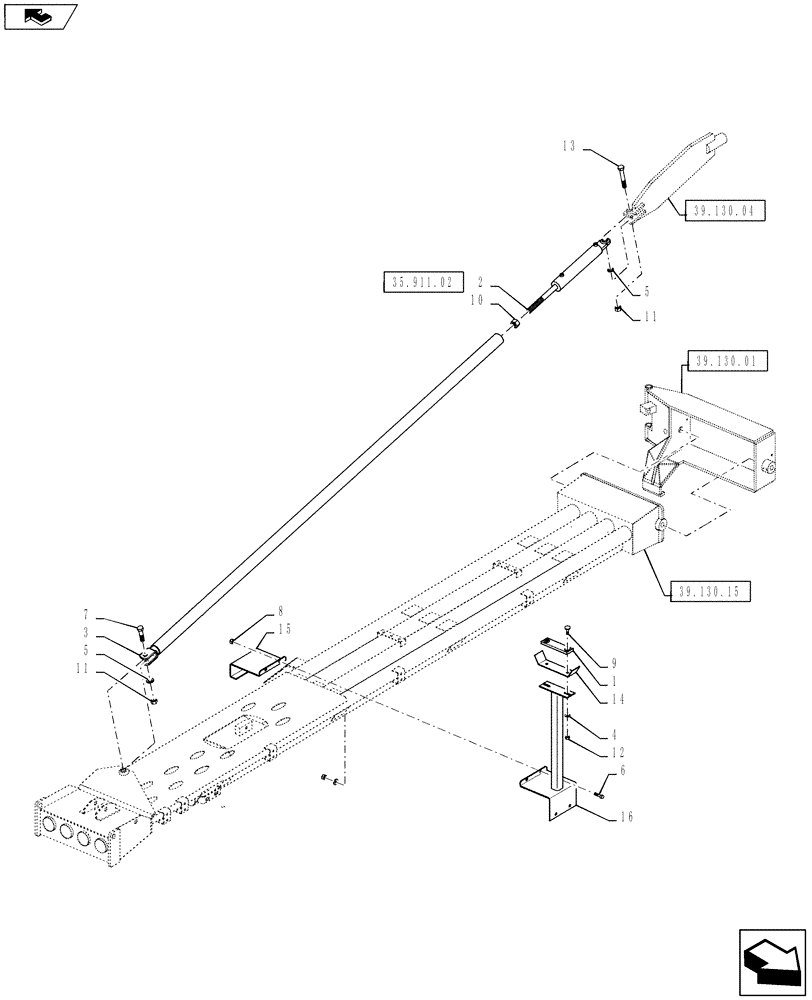 13
39.130.04
35.911.02
2
10
5
11
39.130.01
39.130.15
7
3
5
11
8
15
9
1
14
4
12
6
16