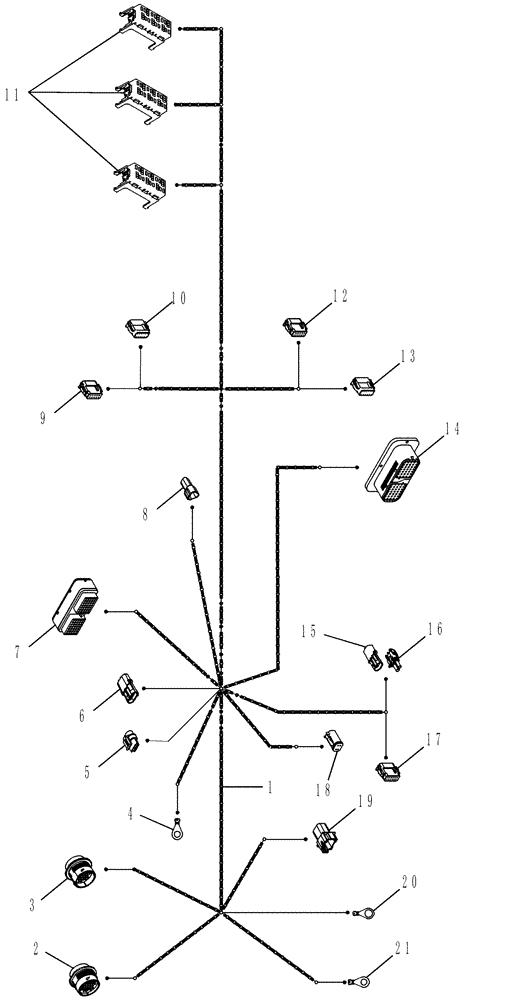 11
10
12
13
9
14
8
7
15
16
6
5
17
18
1
4
19
3
20
2
21