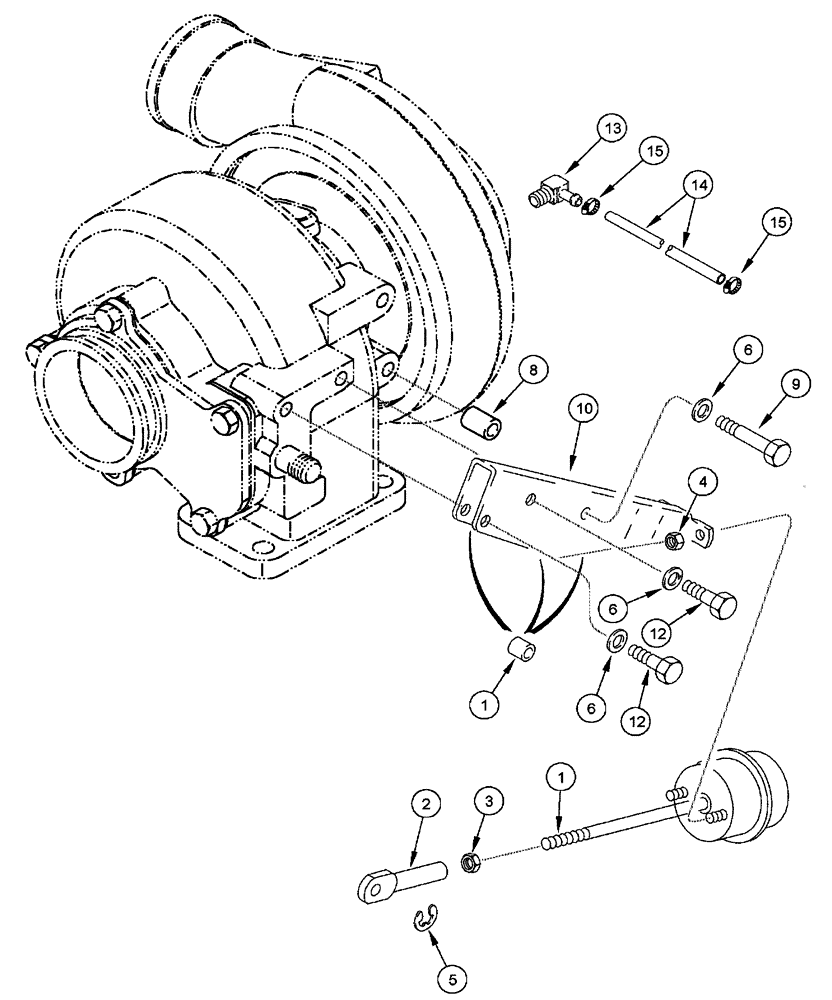 13
15
14
15
8
6
9
10
4
6
12
1
6
12
2
3
1
5