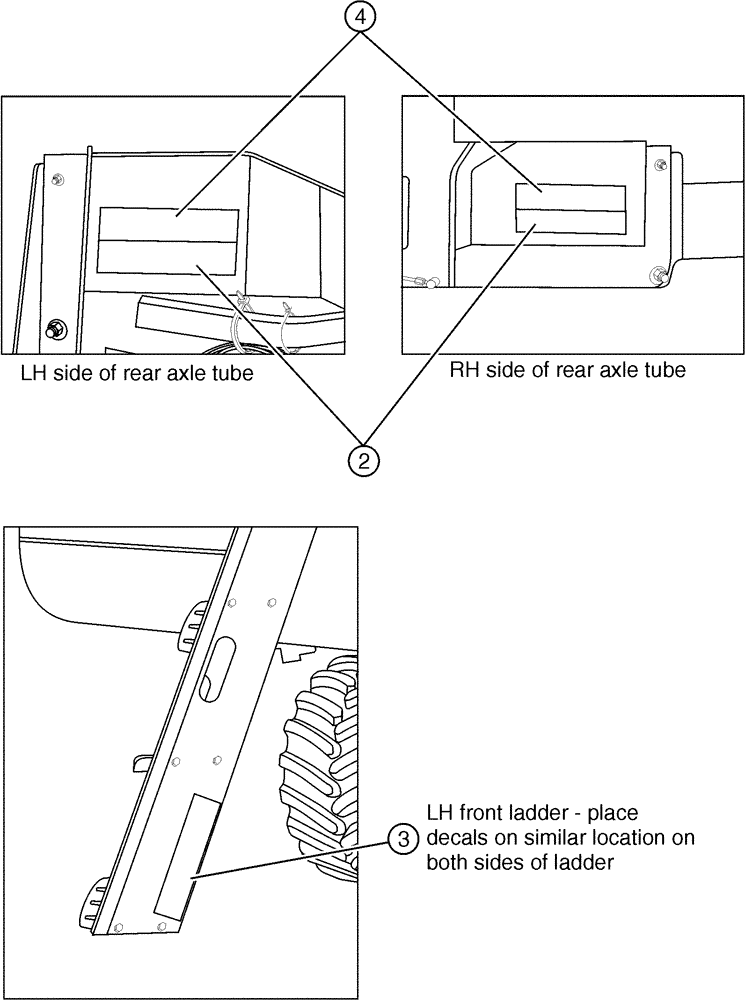 4

LH side of rear axle tube

RH side of rear axle tube

2

3

LH front ladder - place decals on similar location on both sides of ladder