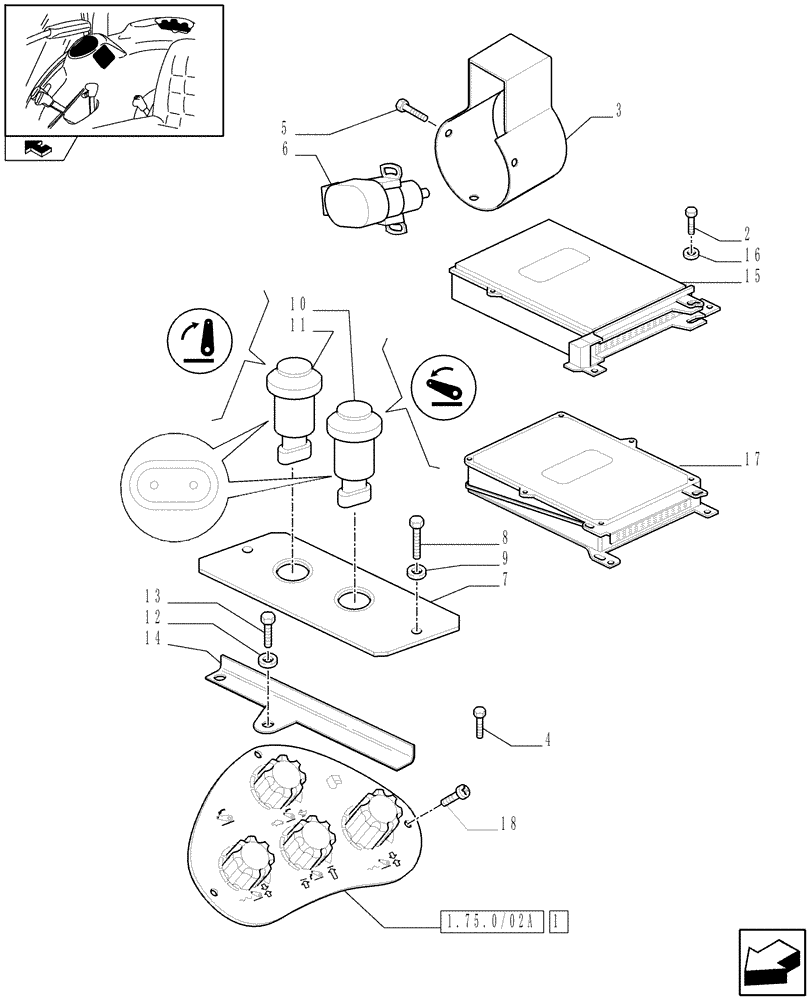 5
6
3
2
16
15
10
11
17
8
9
7
13
12
14
4
18
1.75.0/02A
1