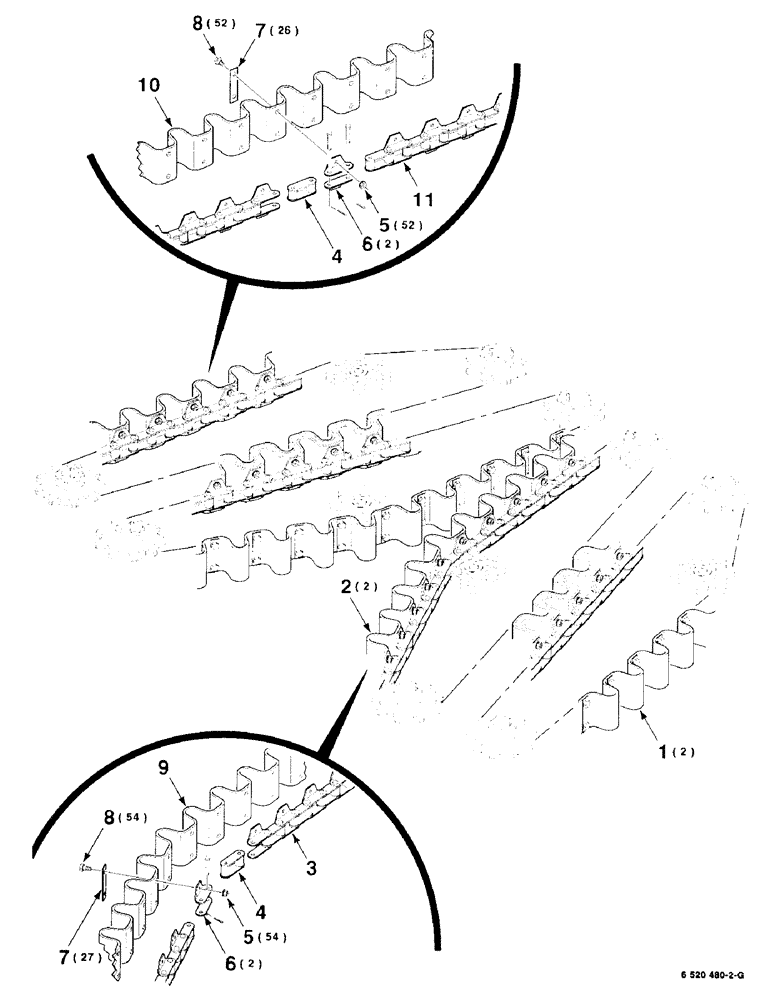 8 (52)
7 (26)
10
11
5 (52)
6 (2)
4
2 (2)
1 (2)
9
8 (54)
3
4
5 (54)
7 (27)
6 (2)
6 520 480-2-G