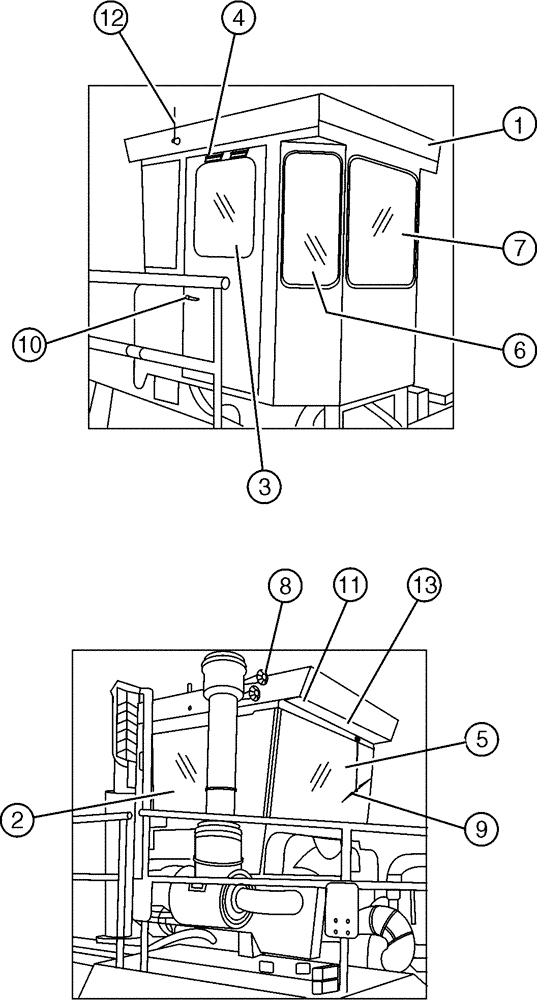 12
4
1
7
10
6
3
8
11
13
5
2
9