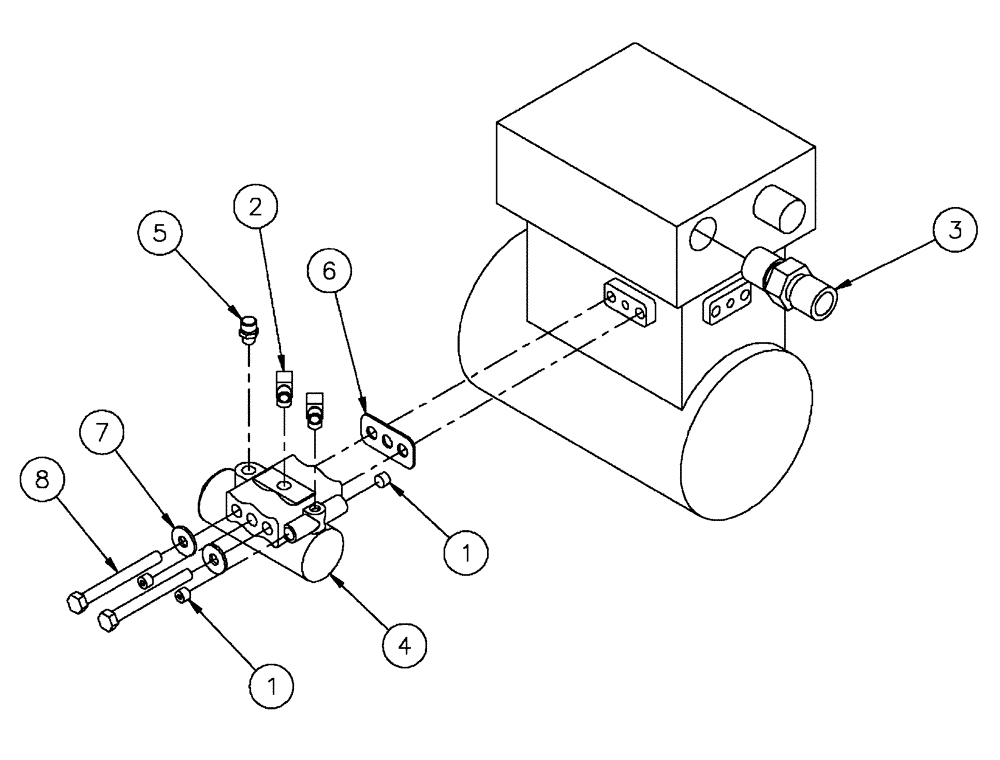 2
5
6
3
7
8
1
4
1