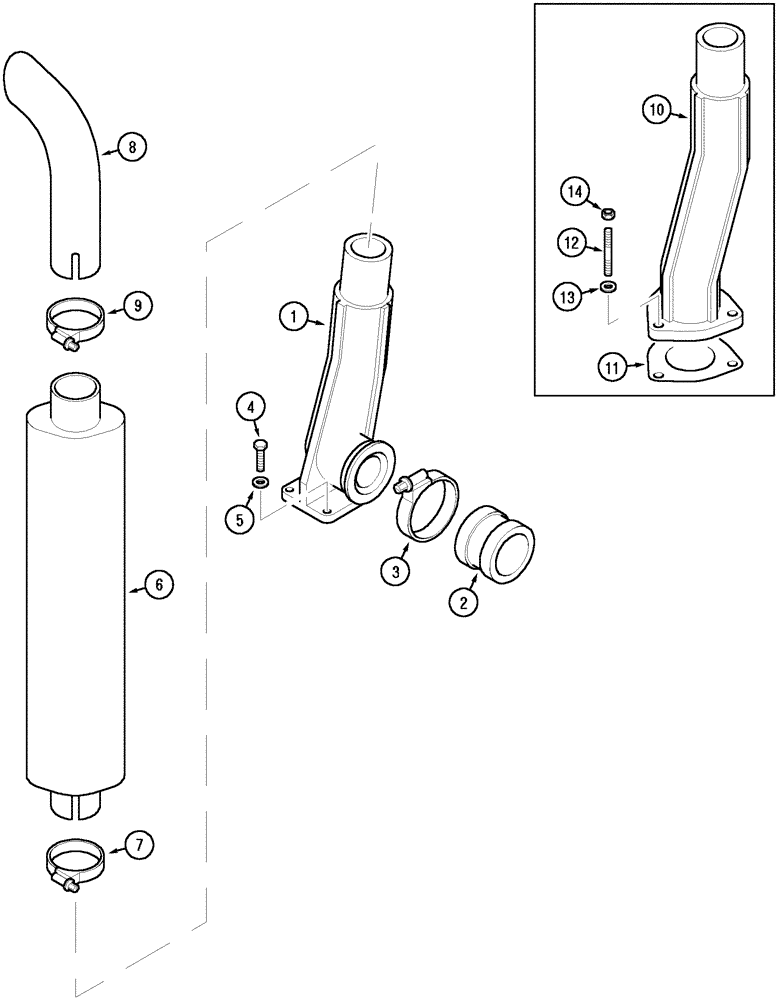 8
9
1
4
5
6
3
2
7
10
14
12
13
11