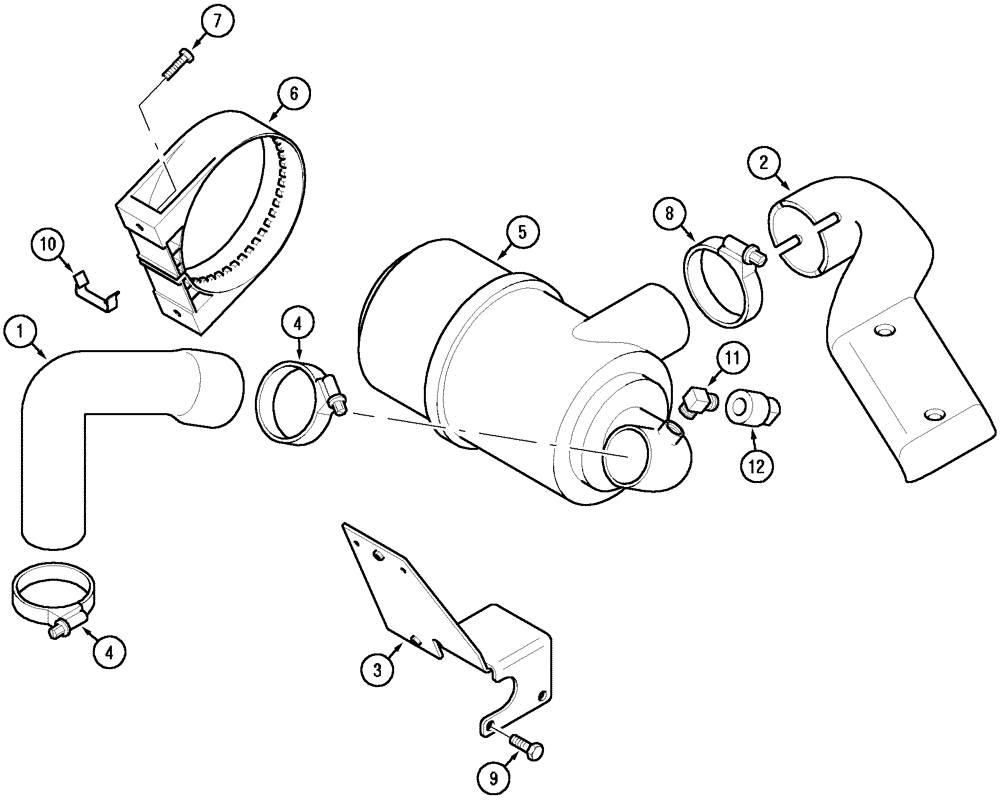 7
6
10
2
8
5
1
4
11
12
4
3
9