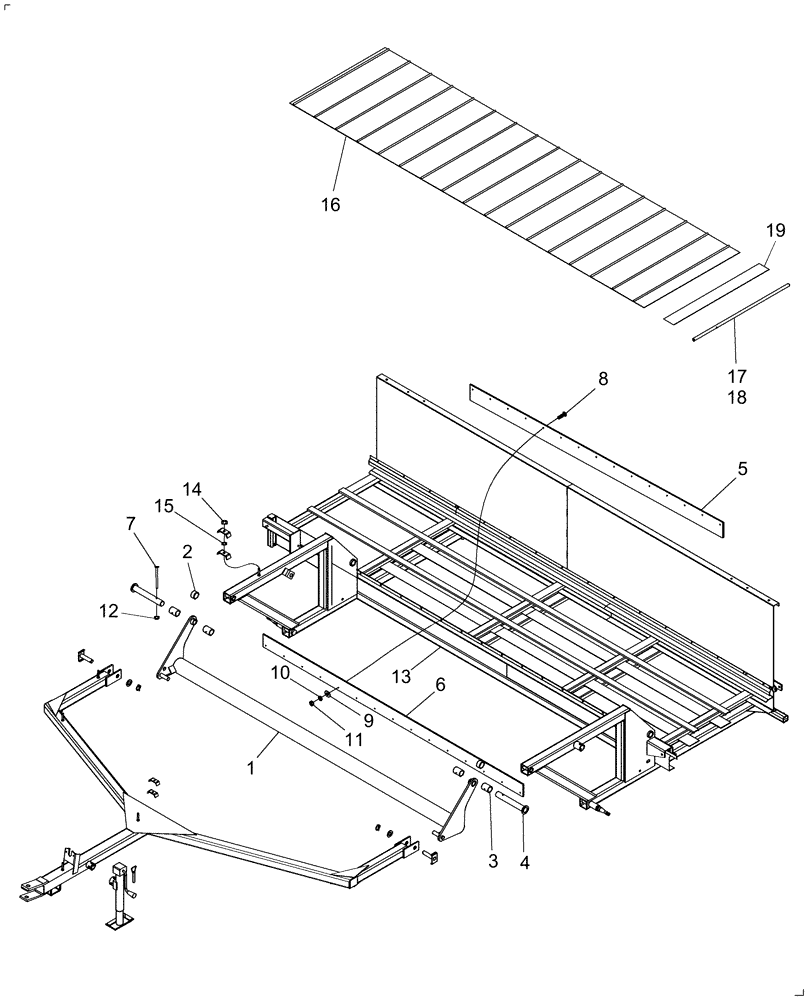 16
19
17
18
8
5
14
15
7
2
12
10
13
6
9
11
1
3
4