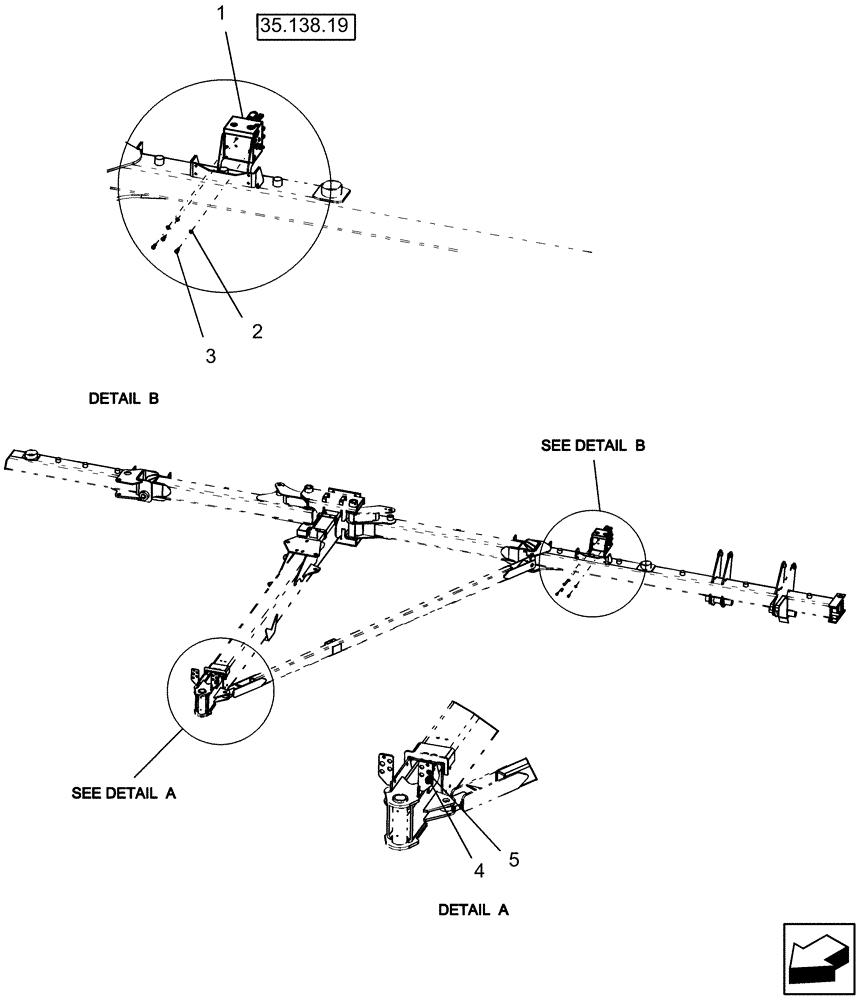 1
35.138.19
2
3
DETAIL B
SEE DETAIL B
SEE DETAIL A
4
5
DETAIL A