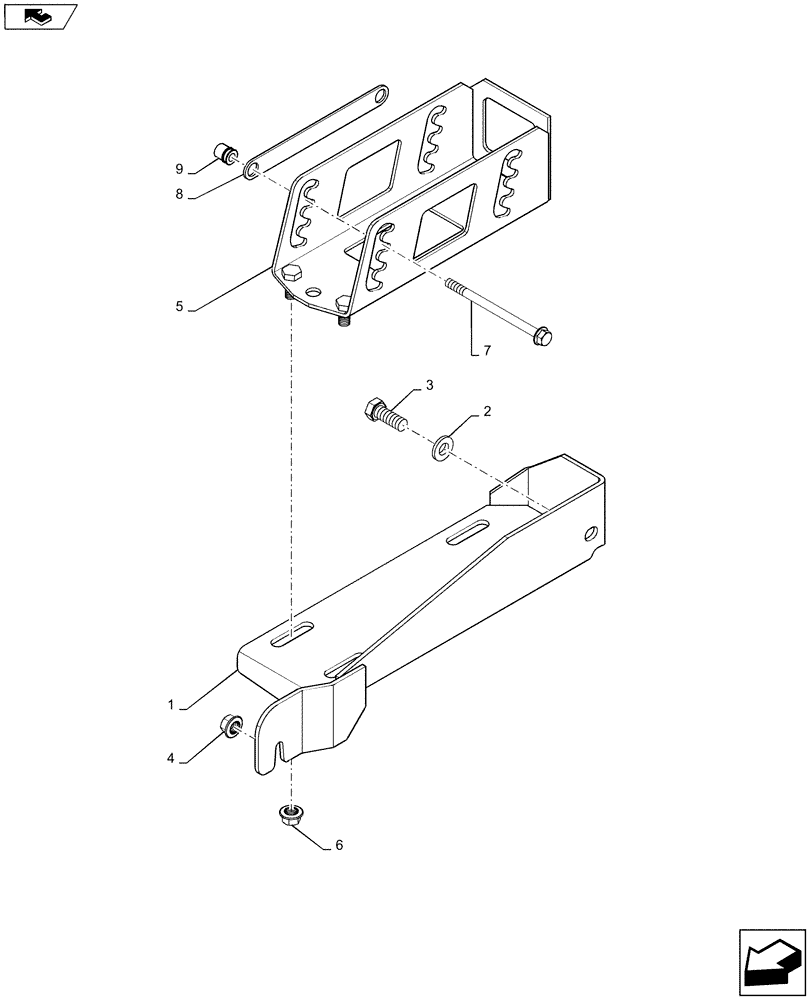 9
8
5
7
3
2
1
4
6