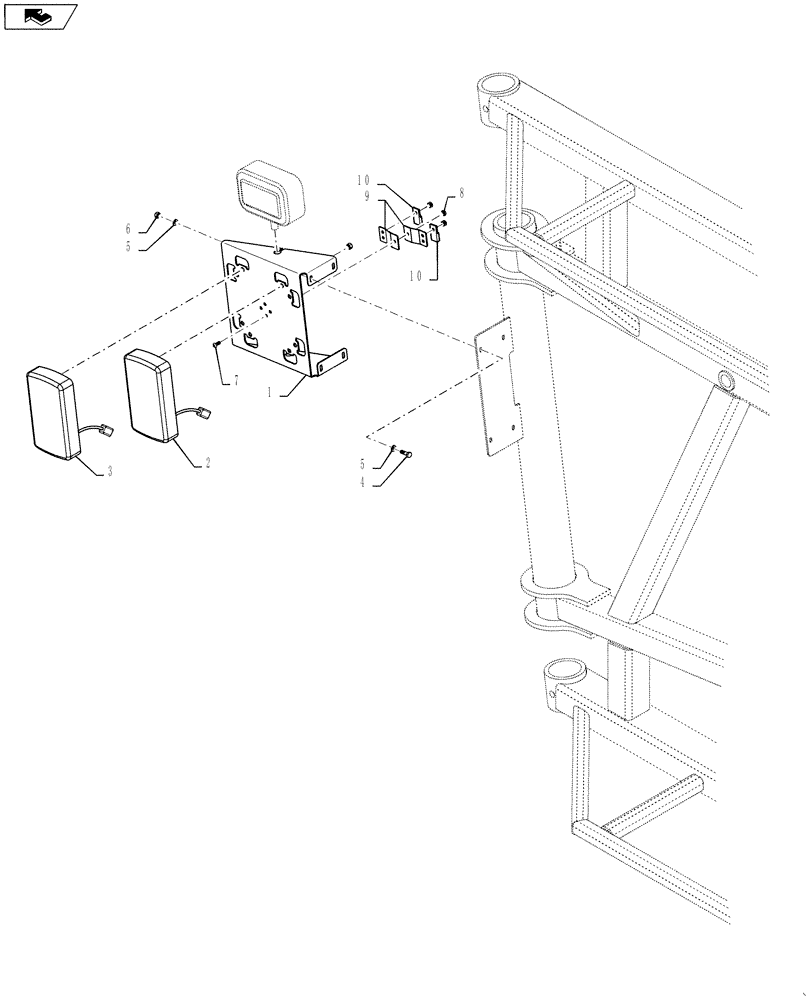 10
9
8
10
6
5
7
1
3
2
5
4