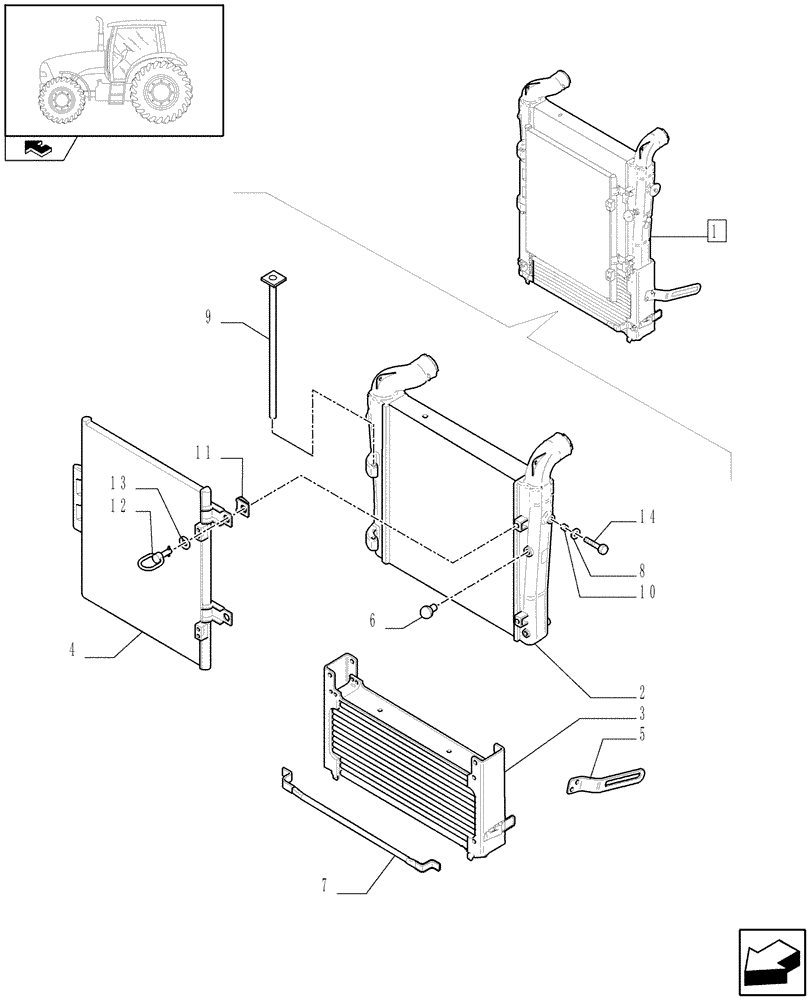 1
9
11
13
12
14
8
10
6
4
2
3
5
7