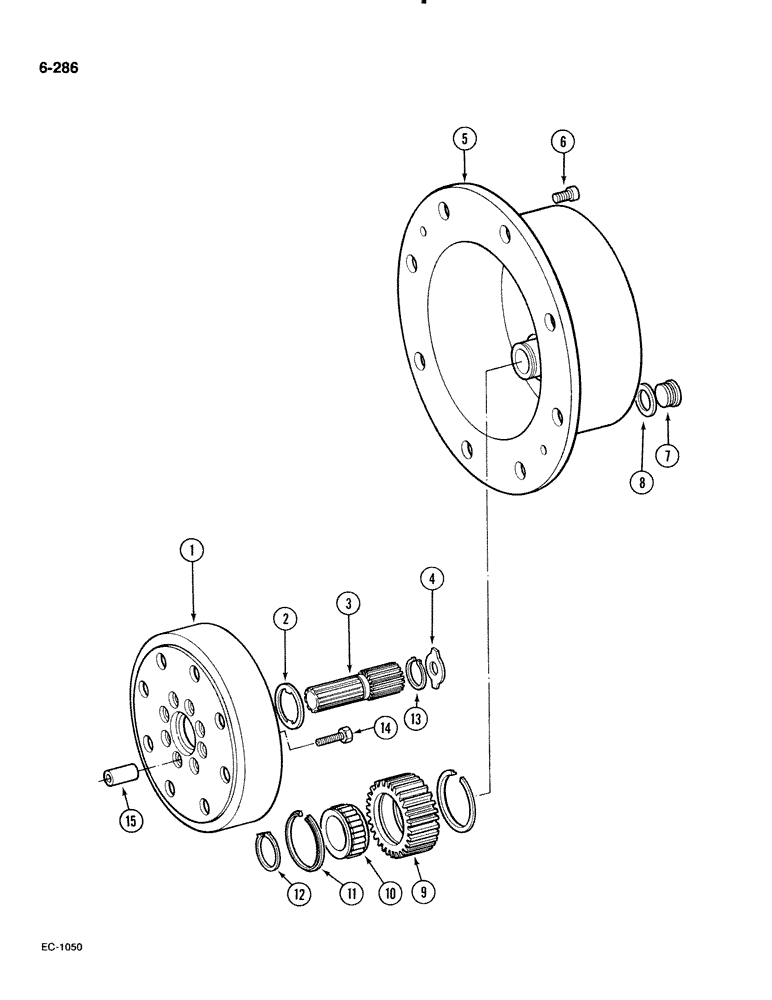 6-286

5
6
7
8
1
2
3
4
13
14
15
12
11
10
9

EC-1050