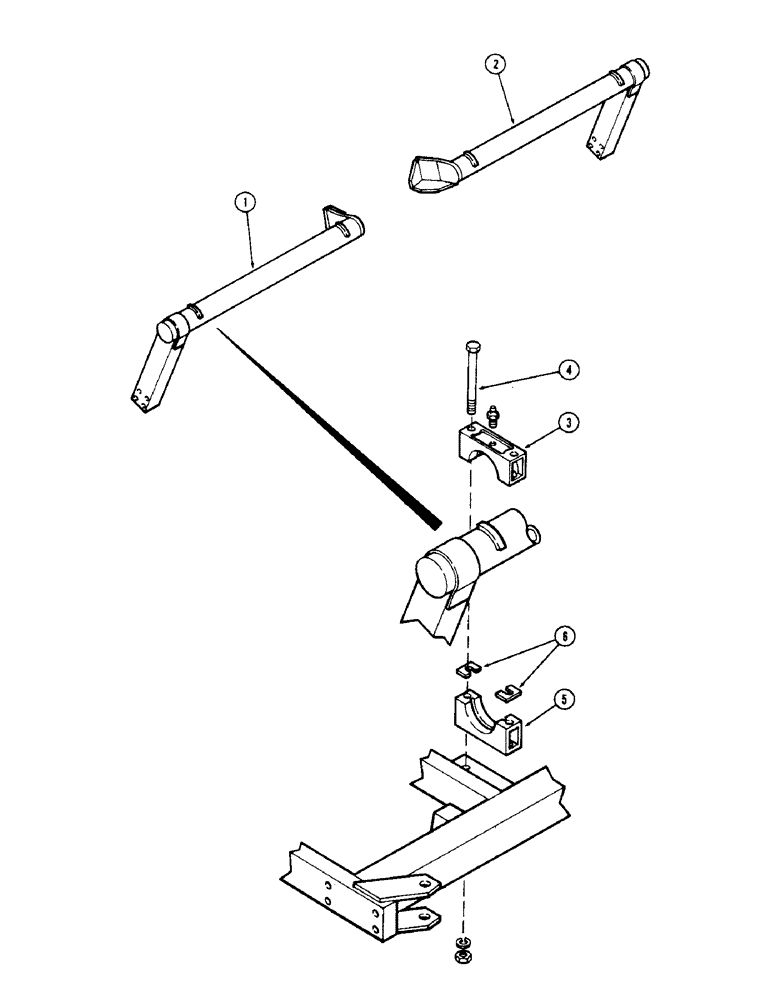 2
1
4
3
6
5