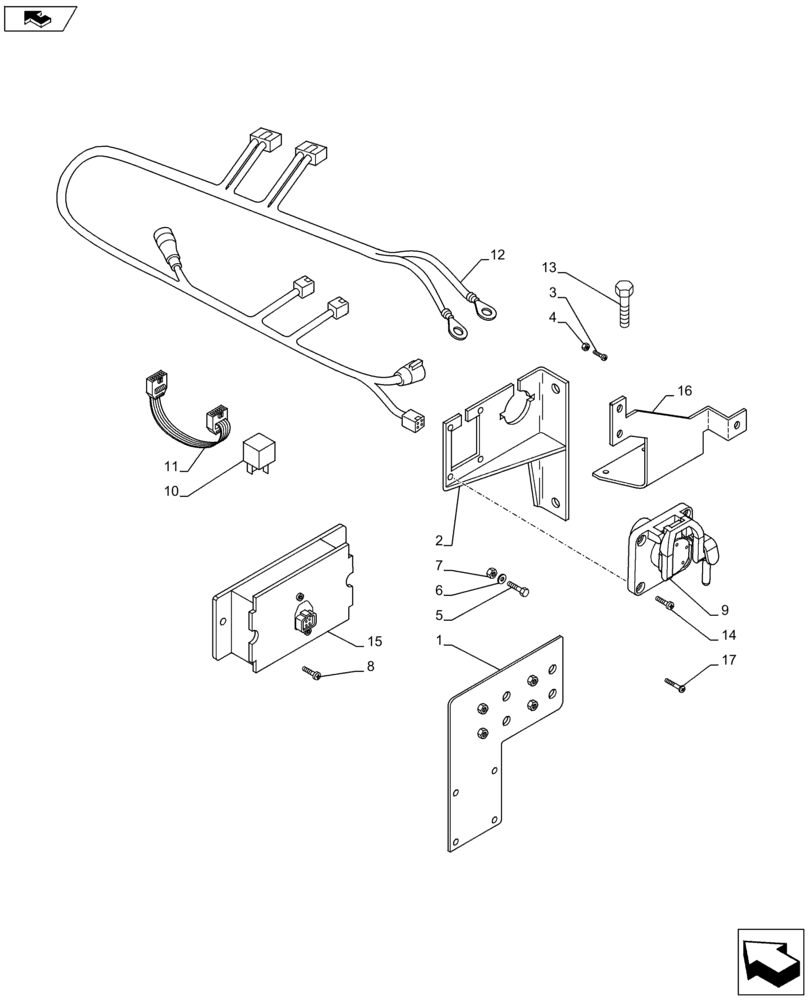 12
13
3
4
16
11
10
2
7
6
5
9
14
15
8
1
17