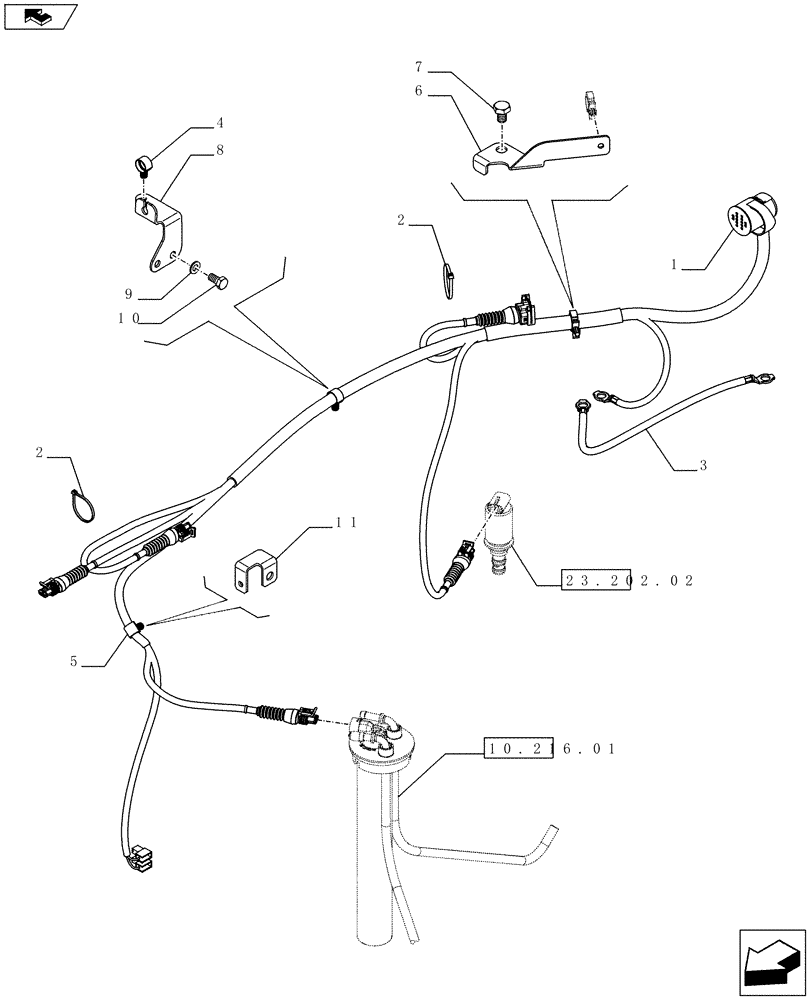 7
6
4
8
2
1
9
10
3
2
11
23.202.02
5
10.216.01