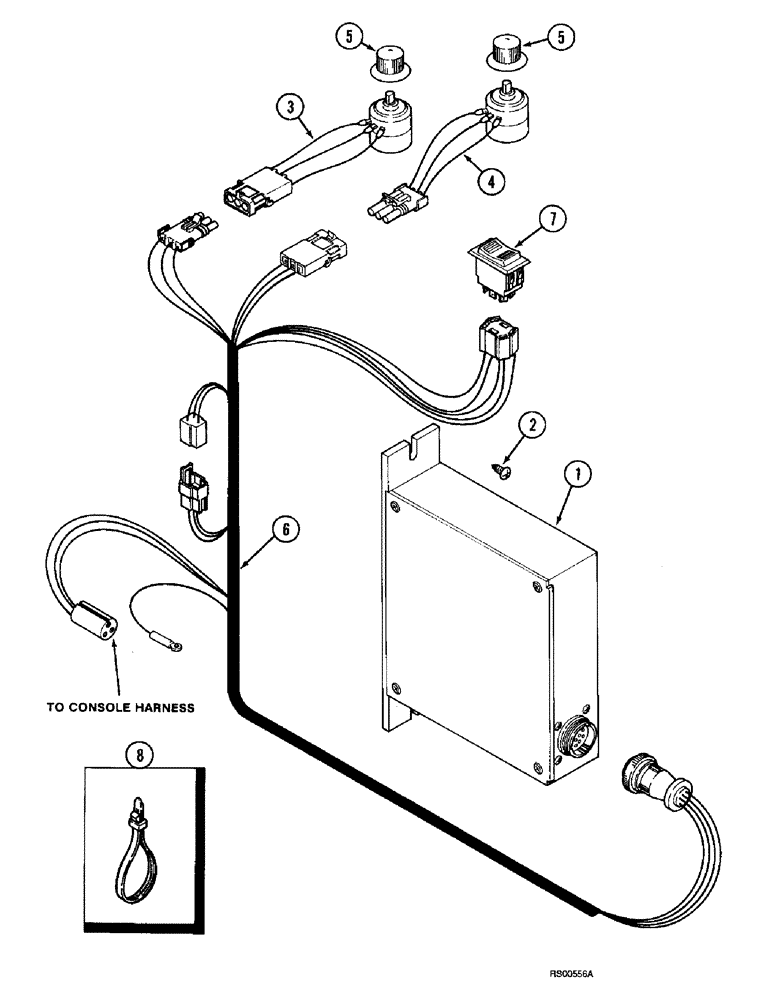 5
5
3
4
7
2
1
6
TO CONSOLE HARNESS
8
RS00556A