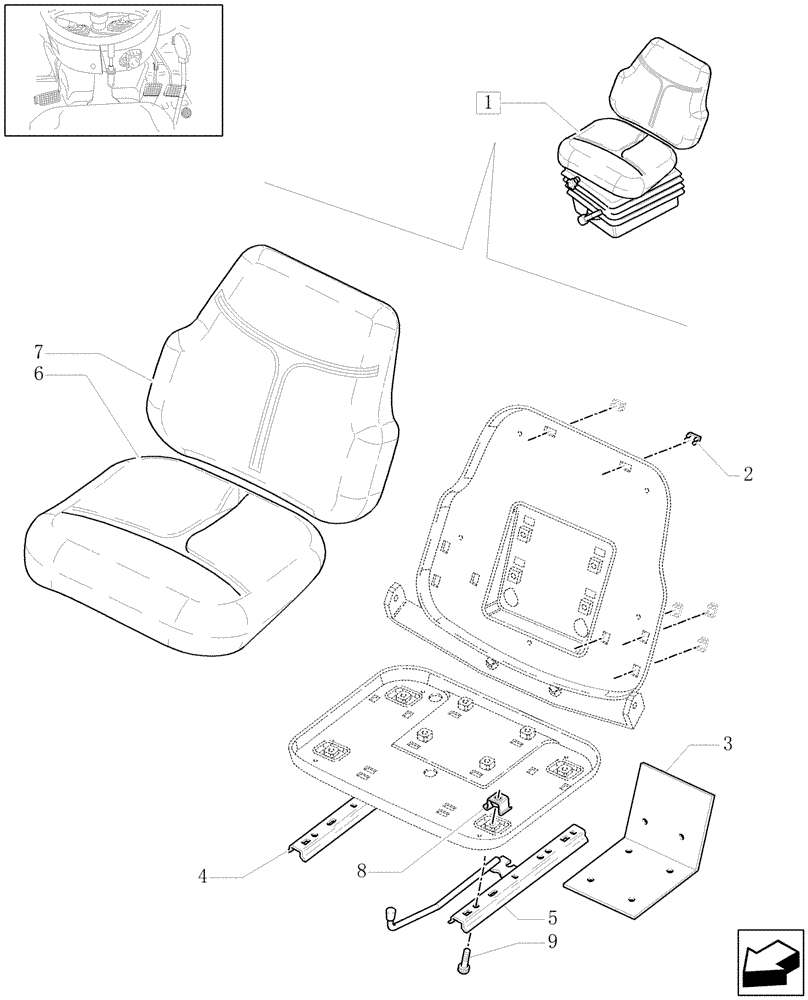 1
7
6
2
3
4
8
5
9