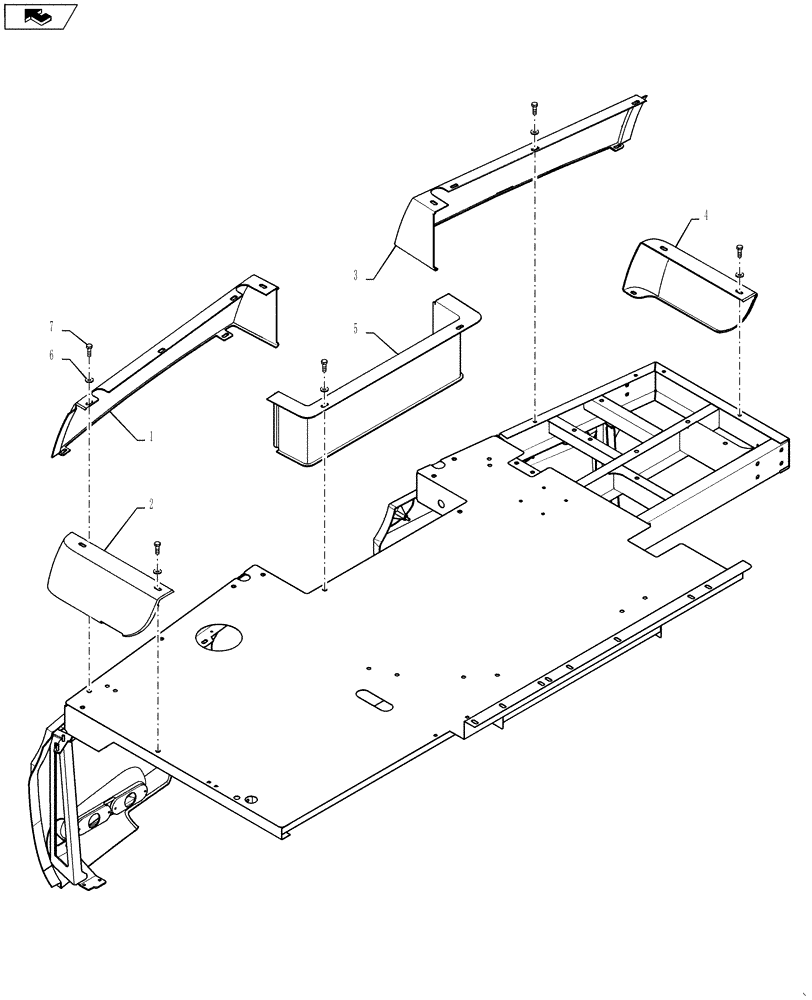 3

4

7

6

5

1

2