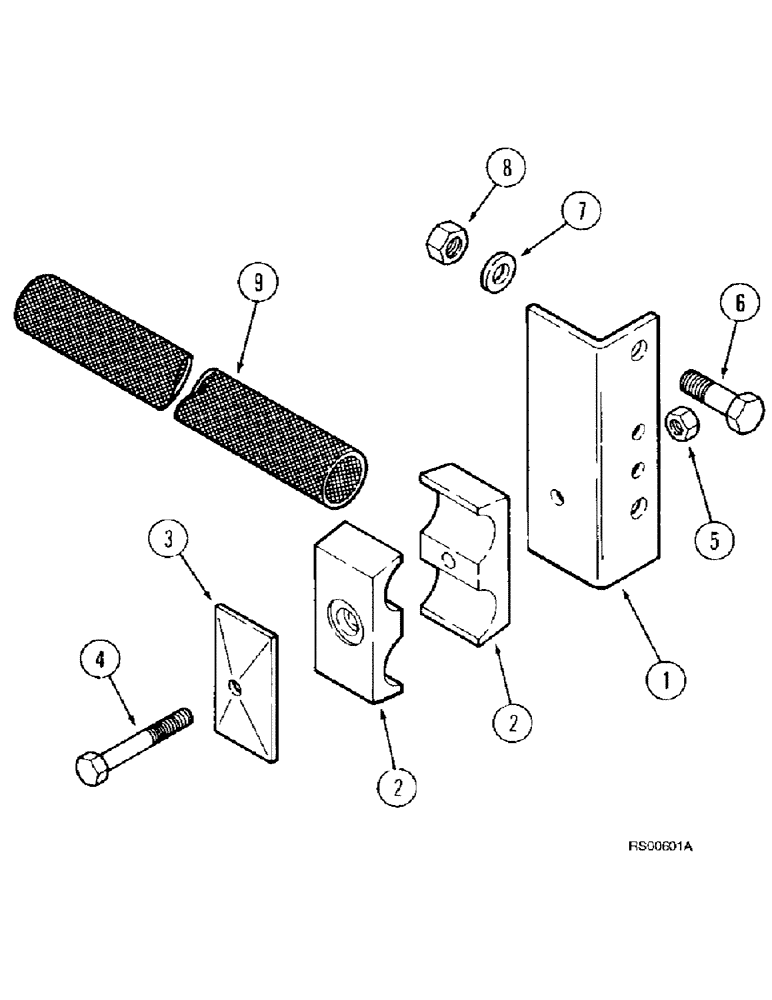 8
7
9
6
5
3
4
2
2
1
RS00601A