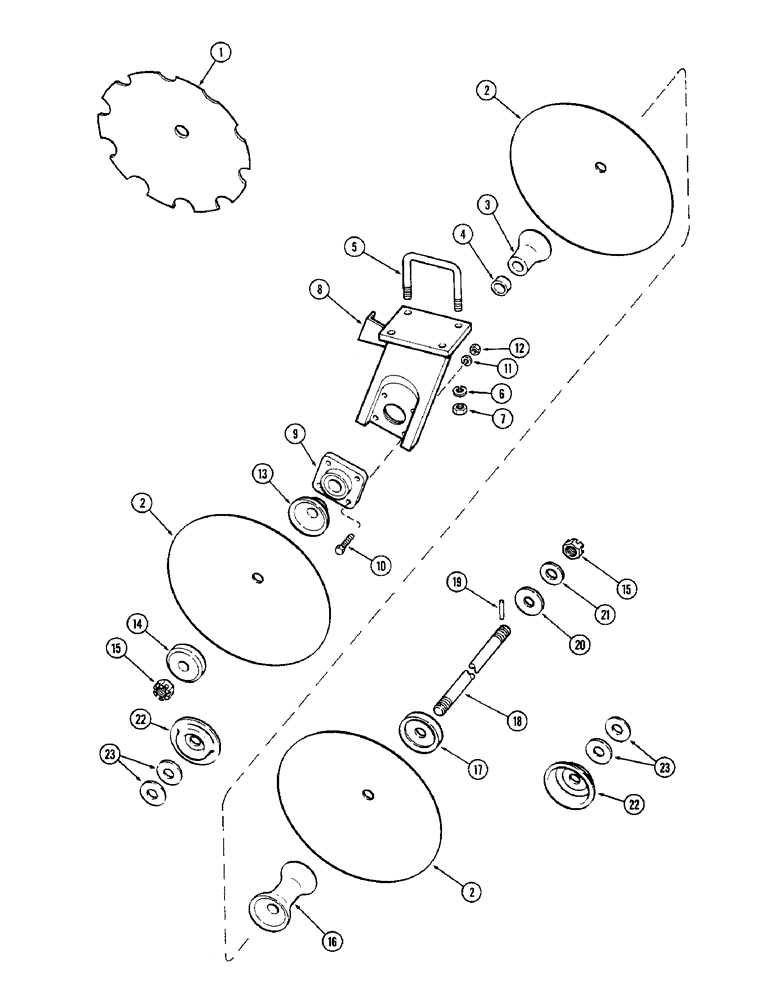 1
2
3
4
5
8
12
11
6
7
9
13
2
10
19
15
21
20
14
15
18
22
17
23
23
22
2
16