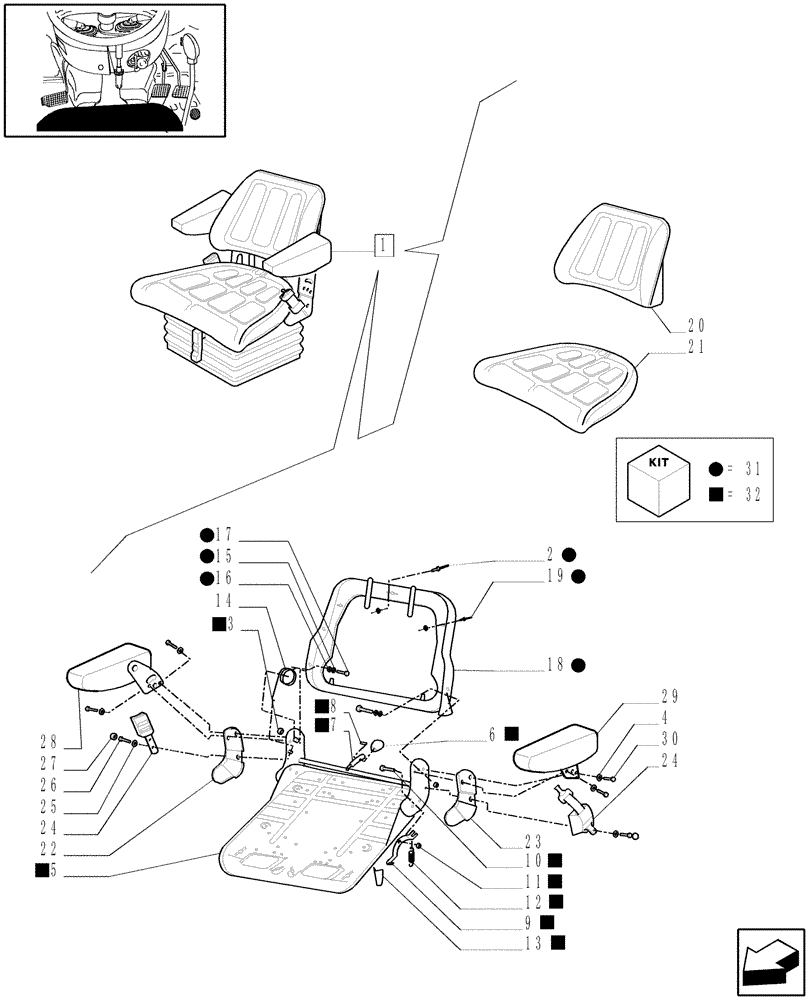 1

20
21

KIT
● = 31
■ = 32

●17
●15
●16
14
■3
2 ●
19 ●
18 ●
■8
■7
6 ■
29
4
30
24
28
27
26
25
24
22
■5
23
10 ■
11 ■
12 ■
9 ■
13 ■