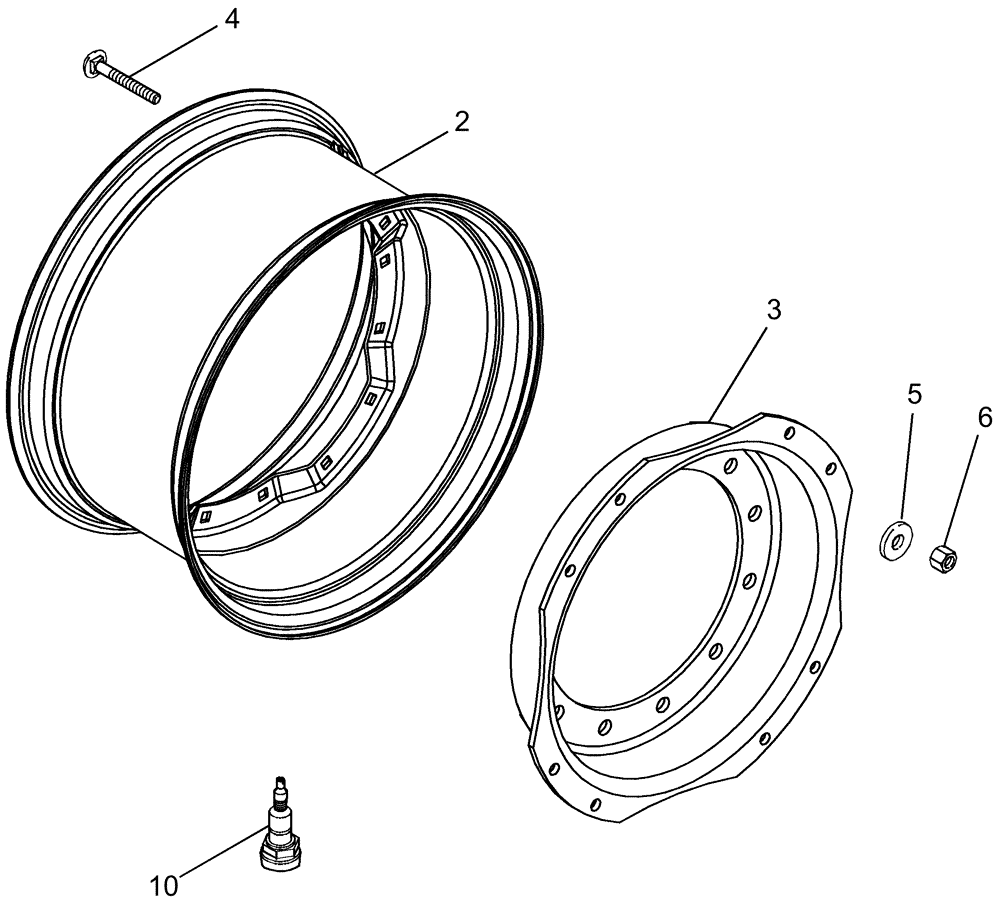 4
2
3
5
6
10