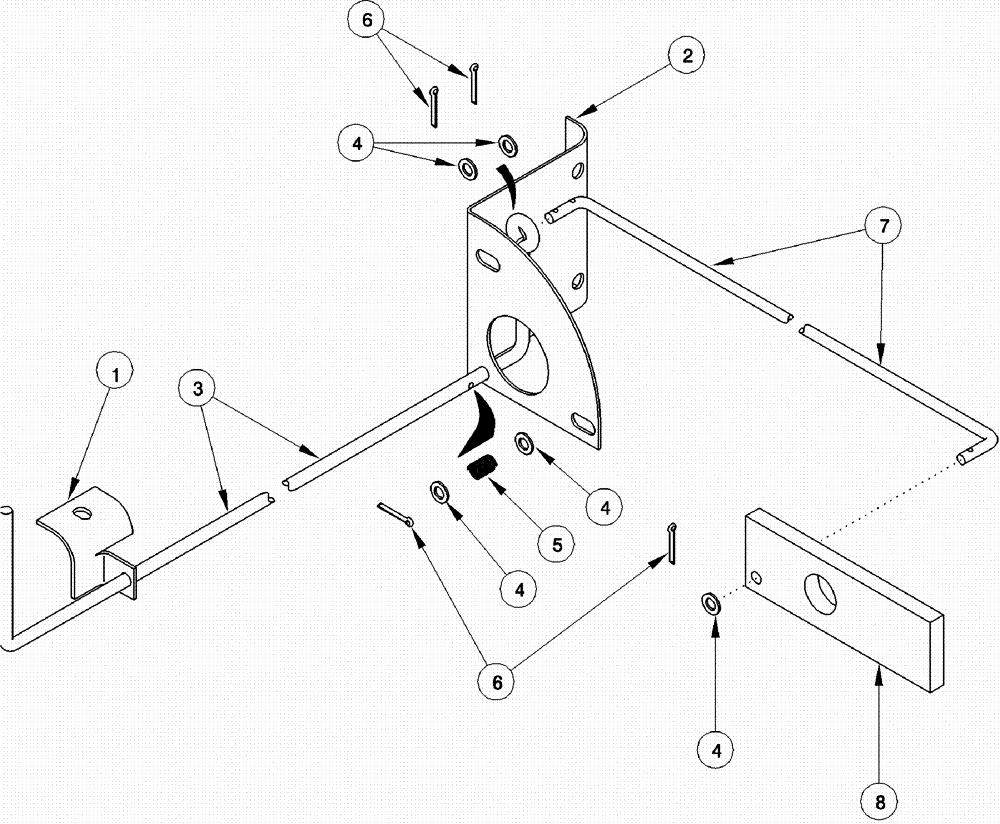 6
2
4
7
1
3
4
5
4
6
4
8