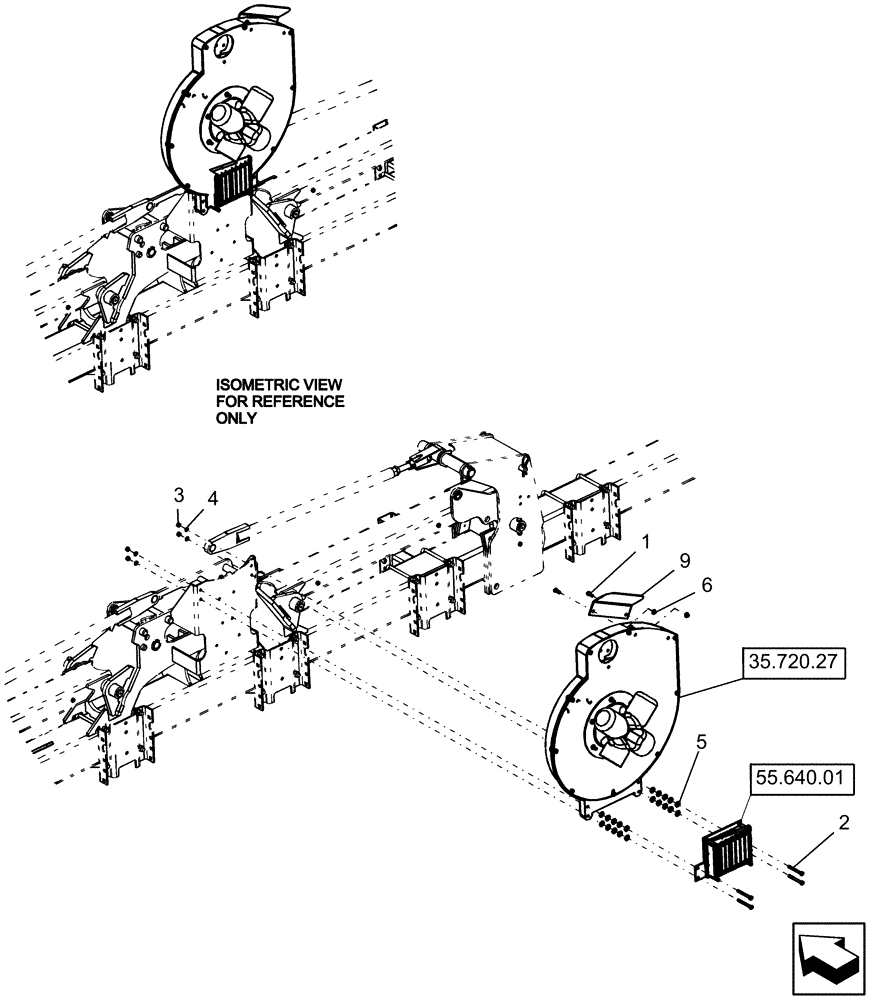 ISOMETRIC VIEW FOR REFERENCE ONLY

3
4
1
9
6
35.720.27
5
55.640.01
2