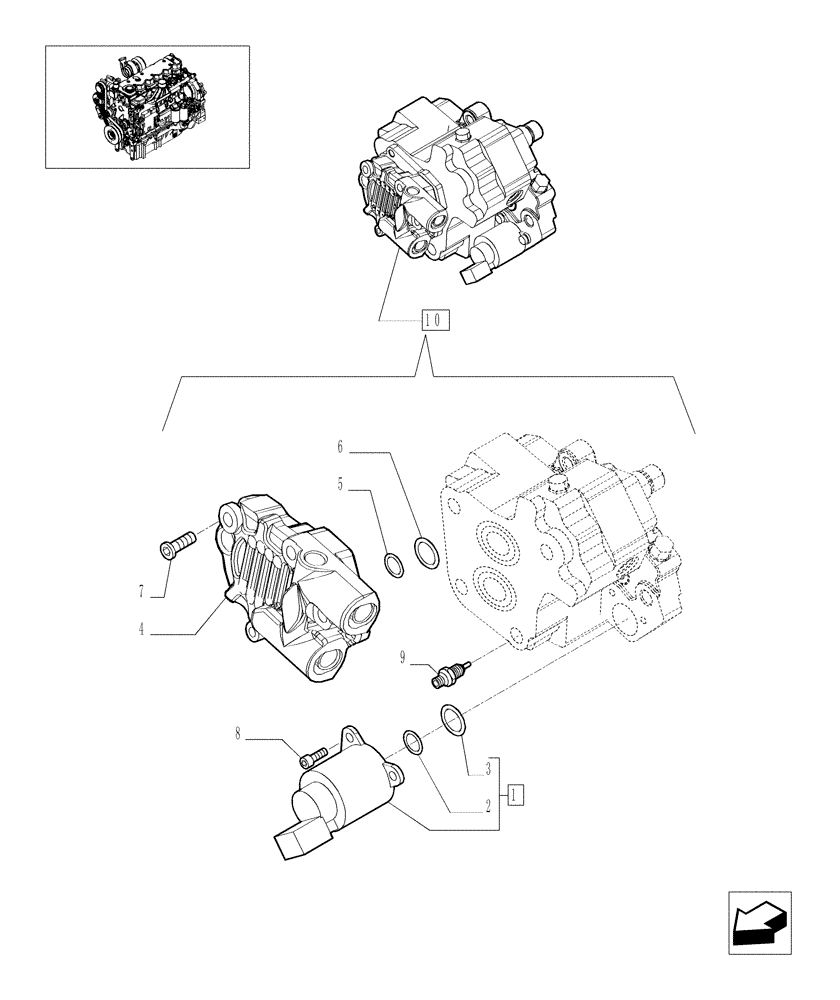 10

6

5

7

4

9

8

3

2

1