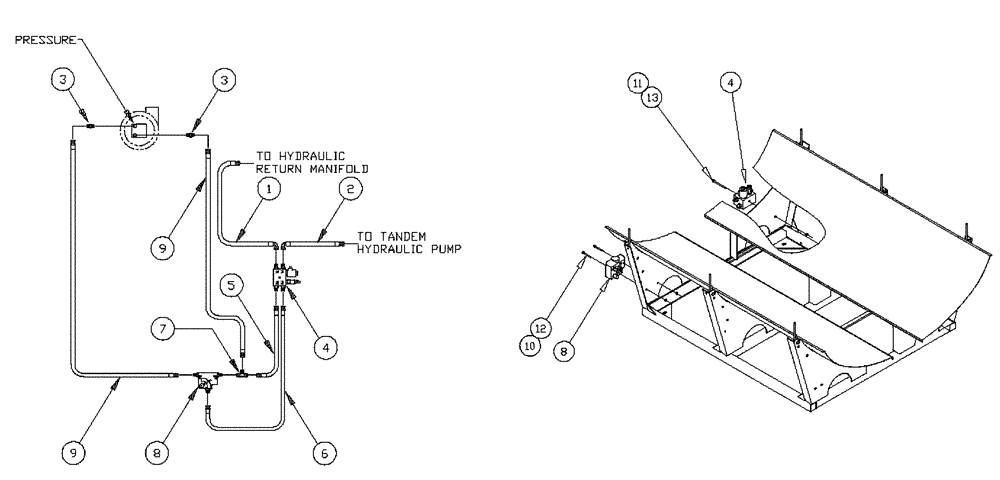 PRESSURE

3

3

TO HYDRAULIC RETURN MANIFOLD

1

2

TO TANDEM HYDRAULIC PUMP

9

5

7

4

9

8

6

11
13

4

12
10

8