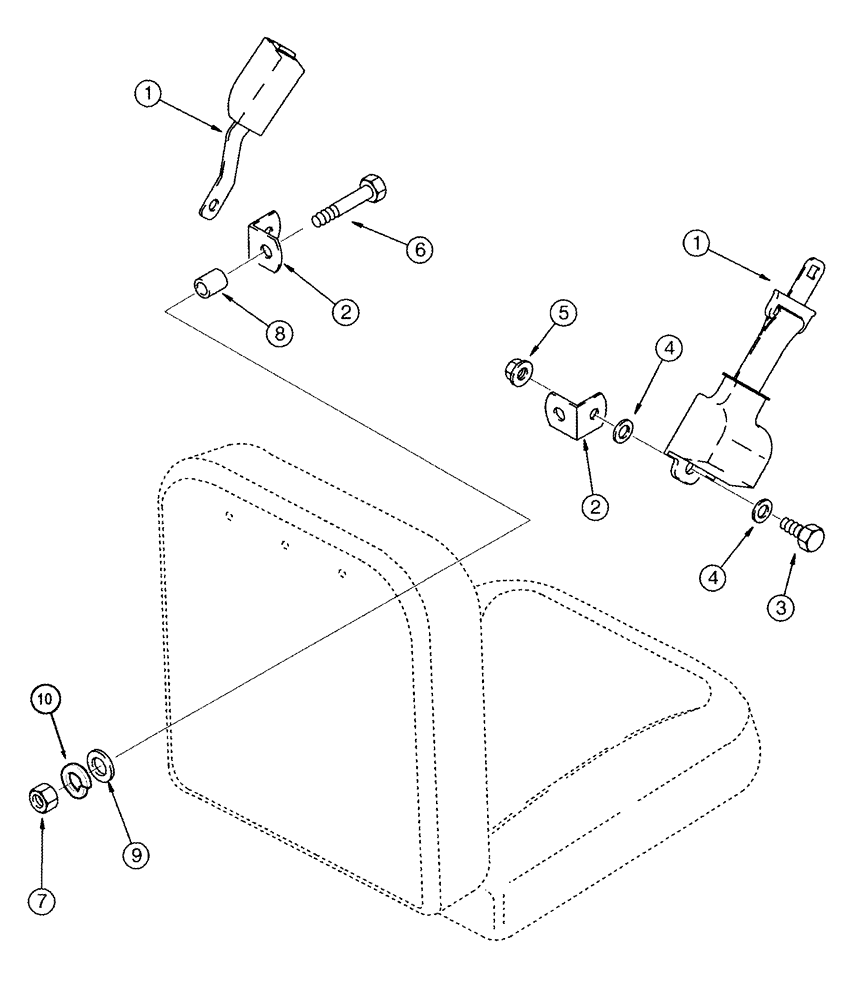 1
6
2
8
1
5
4
2
4
3
10
9
7