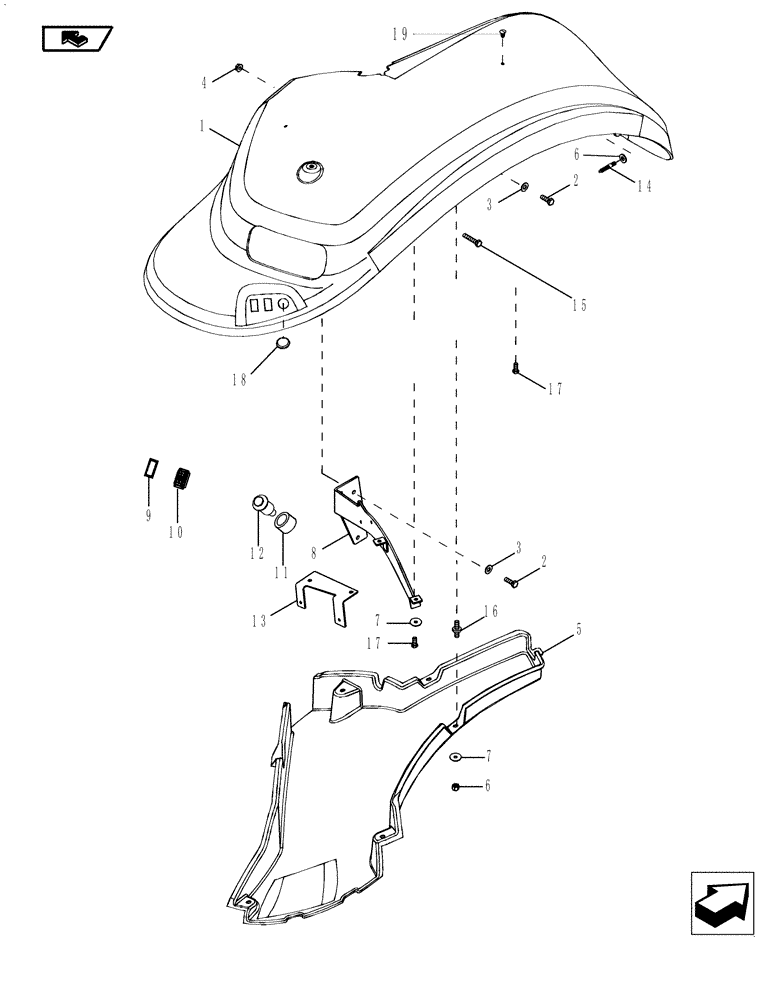 19
4
1
6
3
2
14
15
18
17
9
10
12
11
8
3
2
13
7
16
17
5
7
6