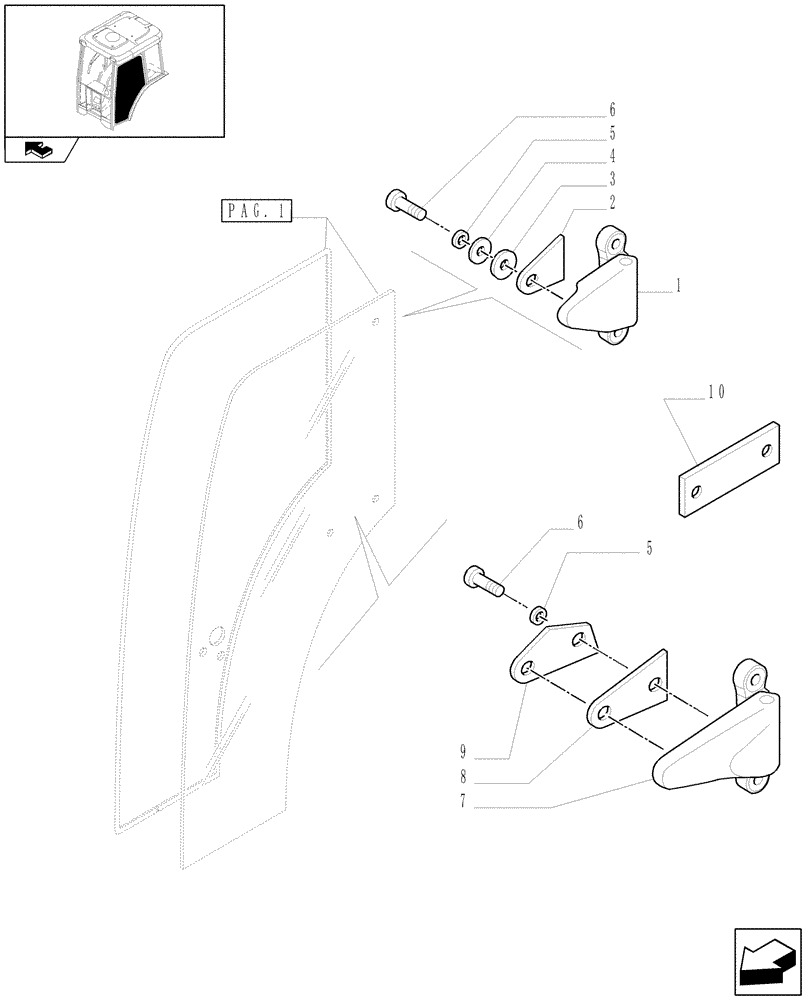 PAG. 1

6
5
4
3
2
1

10

6
5

9
8
7