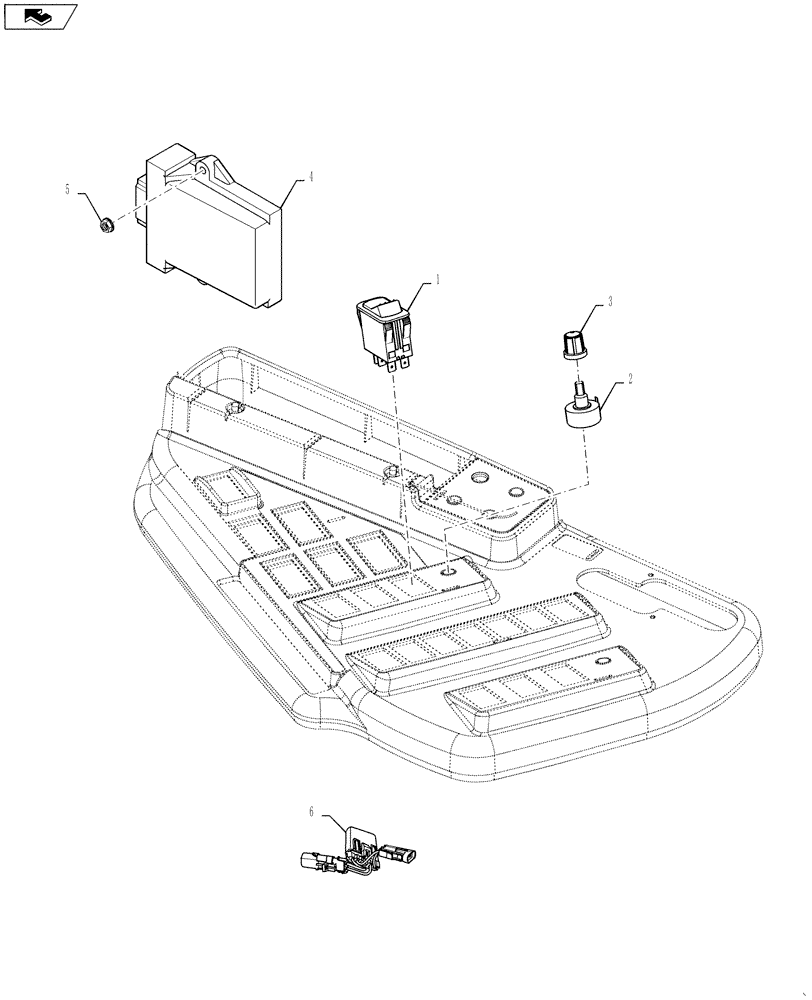 5

4

1

3

2

6