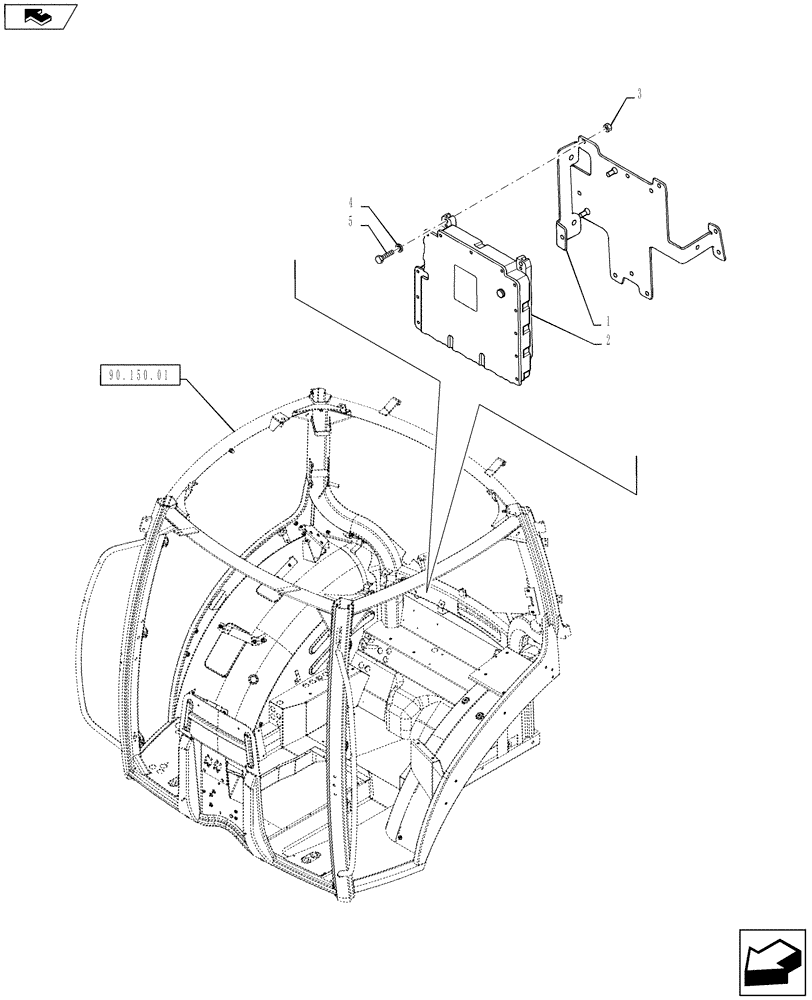 3
4
5
1
2
90.150.01