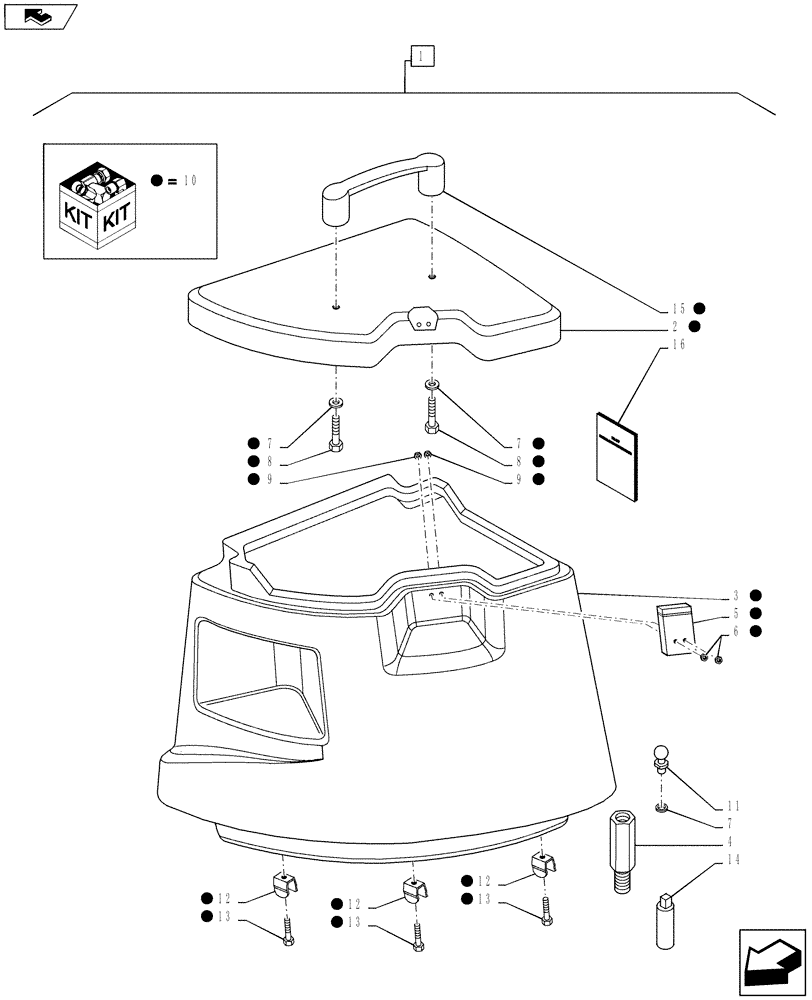 1

KIT KIT

● = 10

15 ●
2 ●
16

● 7
● 8
● 9

7 ●
8 ●
9 ●

3 ●
5 ●
6 ●

11
7
4
14

● 12
● 13

● 12
● 13

● 12
● 13