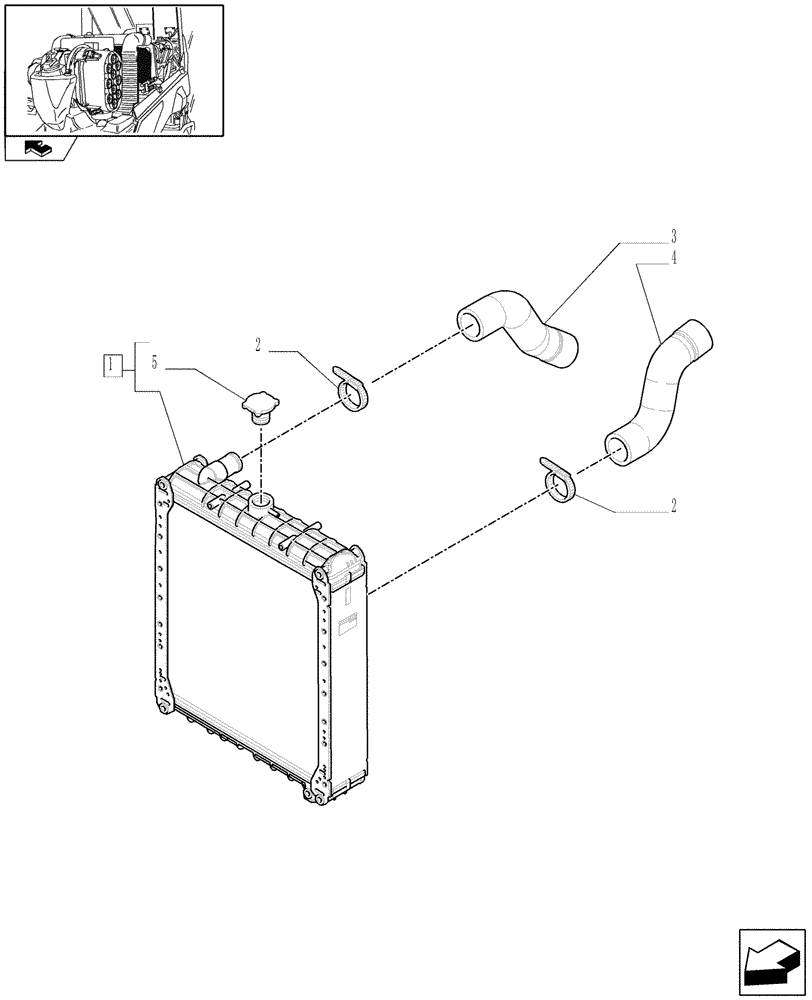 3
4
1
5
2
2