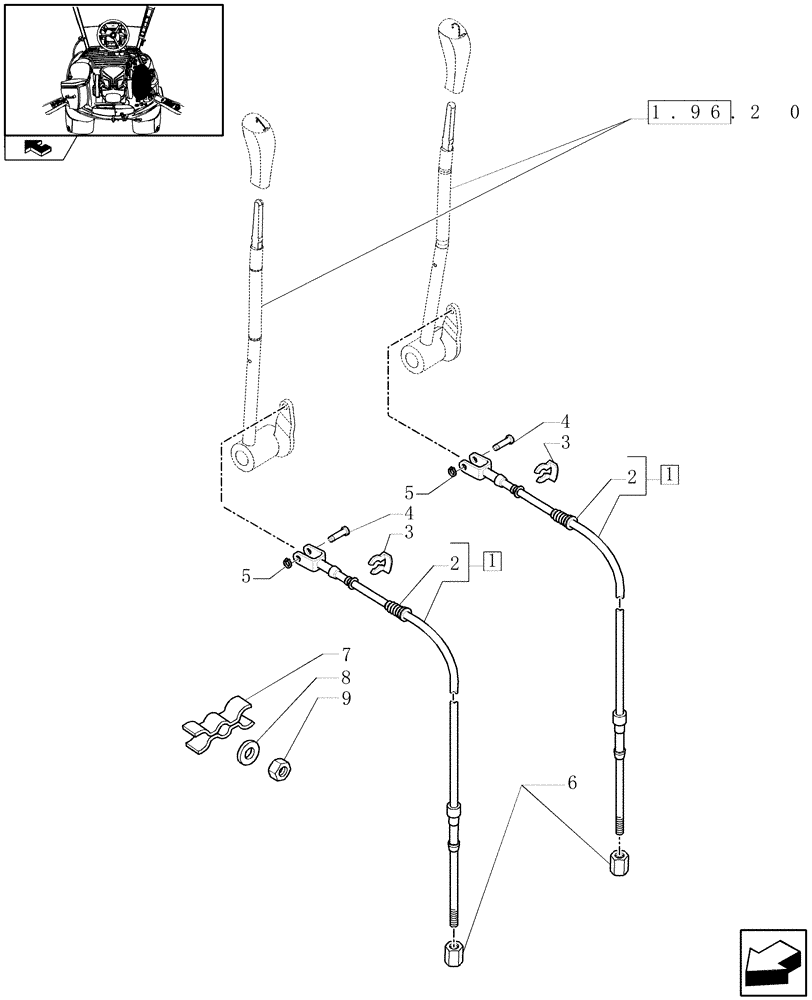 1.96.2 0

4
3
5
2
1
4
3
5
2
1
7
8
9
6