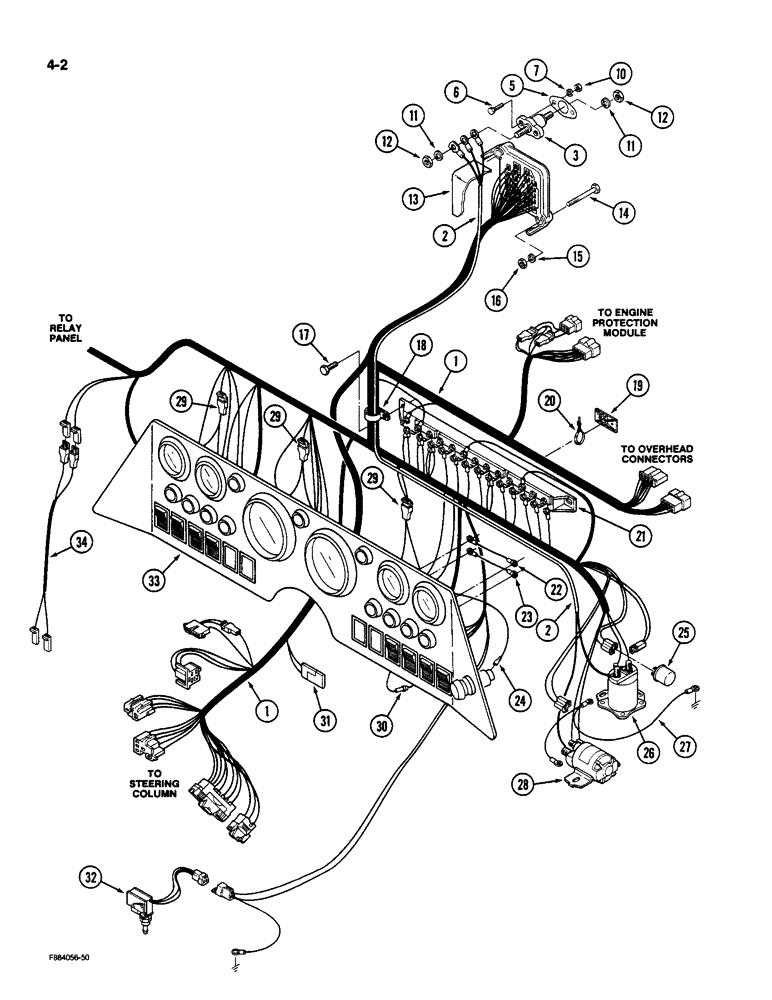 4-2

7
10
6
5
12
11
12
3
11
13
14
2
15
16
TO RELAY PANEL
TO ENGINE PROTECTION MODULE
17
18
1
19
20
29
29
TO OVERHEAD CONNECTORS
29
21
34
33
22
23
2
25
1
31
30
24
26
27
TO STEERING COLUMN
28
32
F884056-50