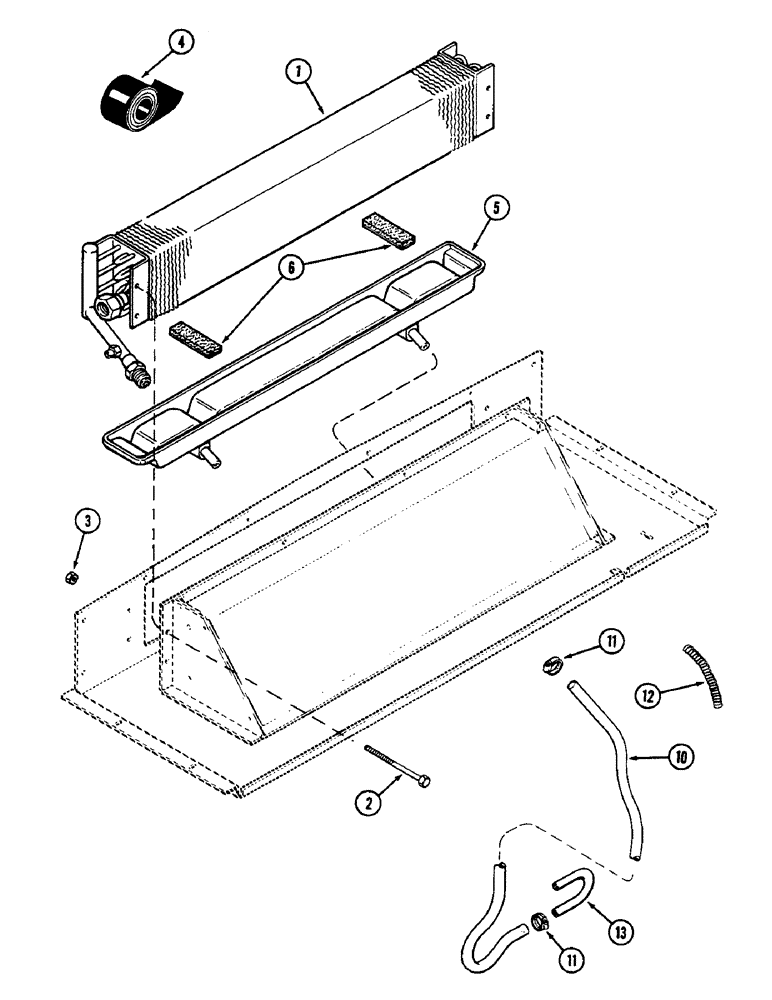 4
1
5
6
3
11
12
10
2
13
11